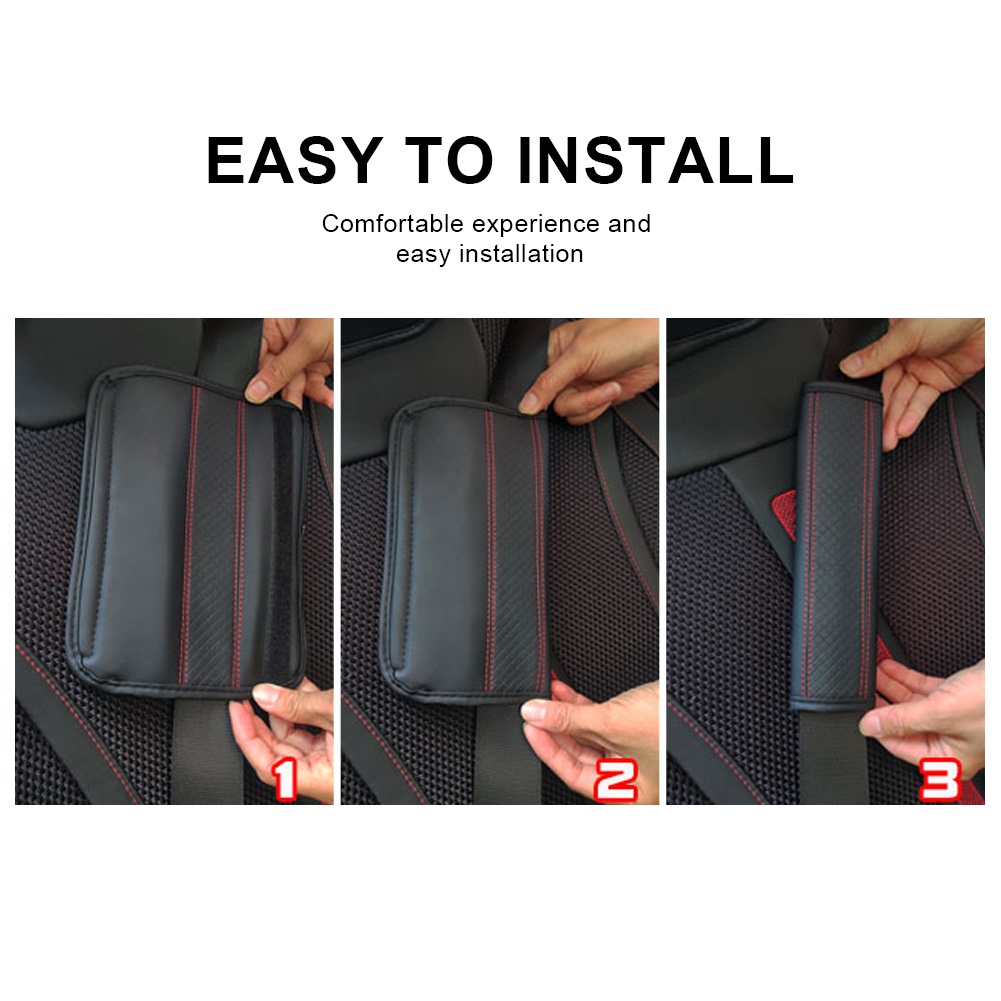 EASY TO INSTALL

Comfortable experience and easy installation

1

2

3