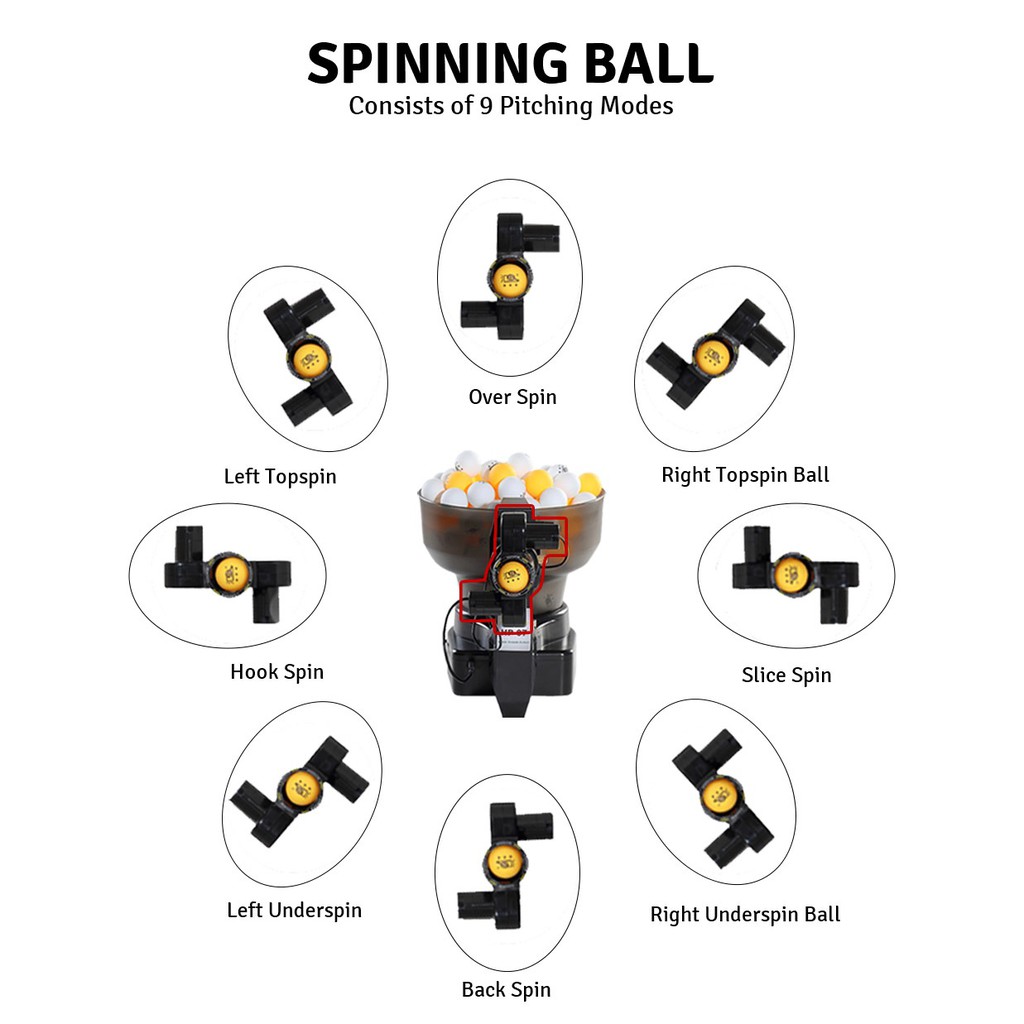 SPINNING BALL
Consists of 9 Pitching Modes

Over Spin

Left Topspin

Right Topspin Ball

Hook Spin

Slice Spin

Left Underspin

Right Underspin Ball

Back Spin