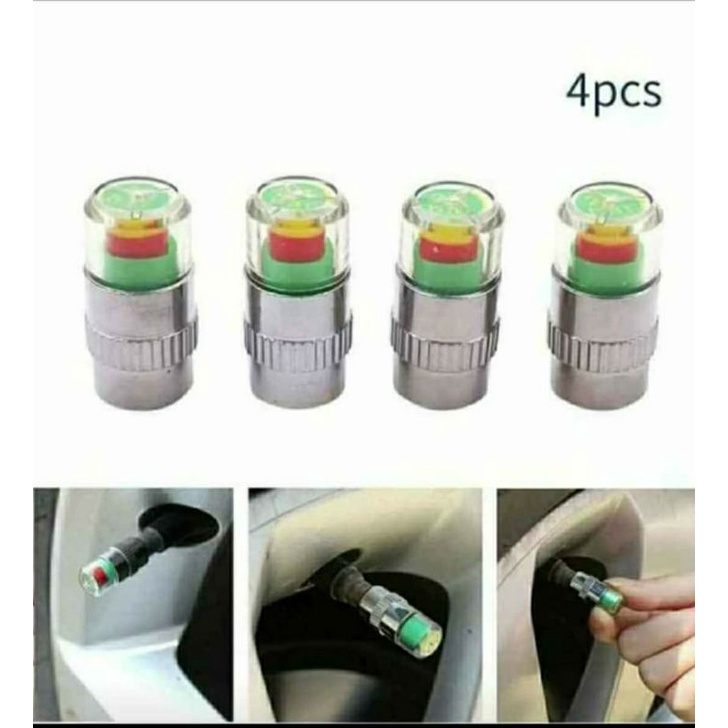 4pcs