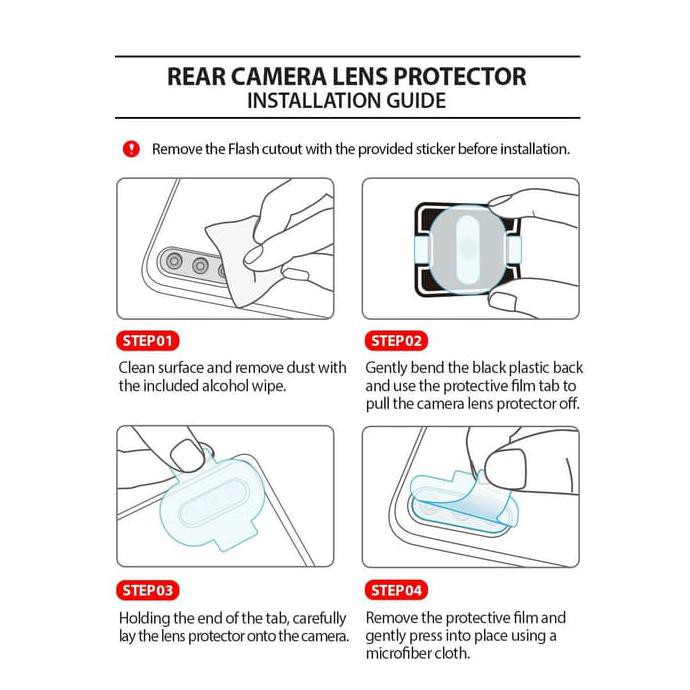 REAR CAMERA LENS PROTECTOR
INSTALLATION GUIDE

Remove the Flash cutout with the provided sticker before installation.

STEP01

Clean surface and remove dust with the included alcohol wipe.

STEP02

Gently bend the black plastic back and use the protective film tab to pull the camera lens protector off.

STEP03

Holding the end of the tab, carefully lay the lens protector onto the camera.

STEP04

Remove the protective film and gently press into place using a microfiber cloth.