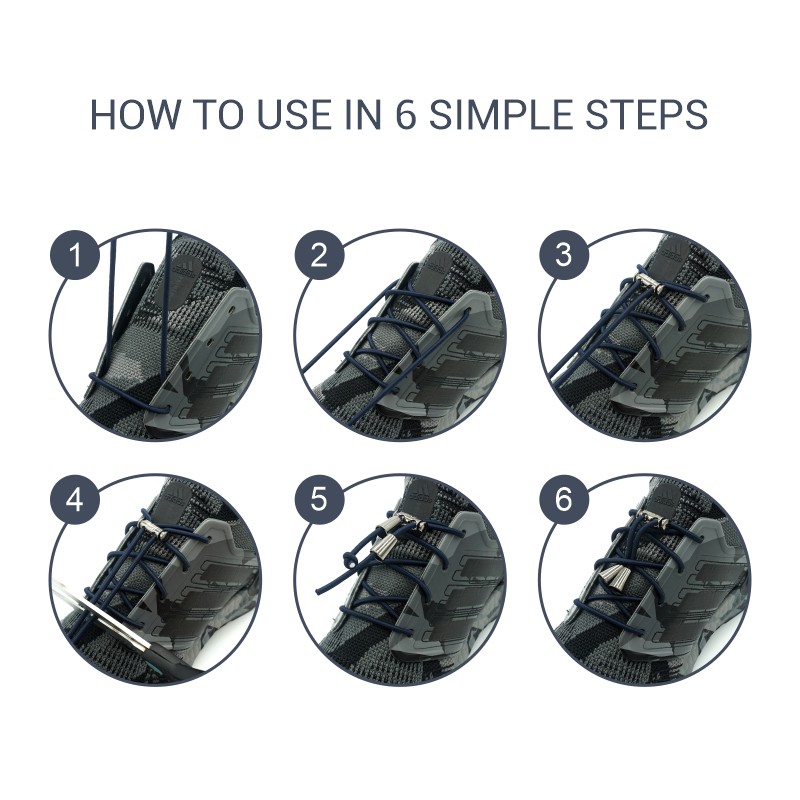 HOW TO USE IN 6 SIMPLE STEPS

1

2

3

4

5

6