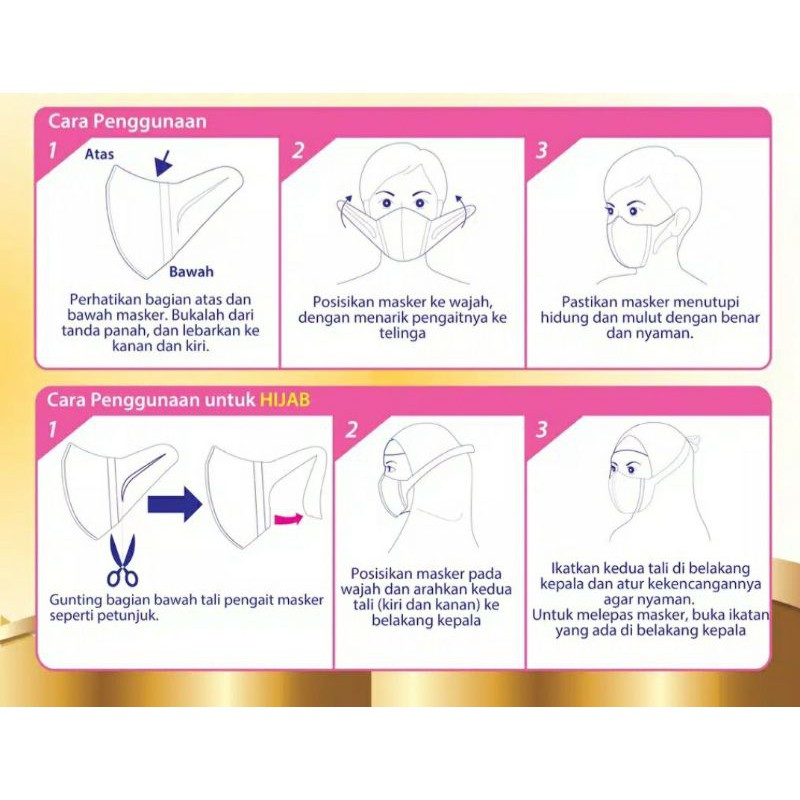 Cara Penggunaan

1
Atas
Bawah
Perhatikan bagian atas dan bawah masker. Bukalah dari tanda panah, dan lebarkan ke kanan dan kiri.

2
Posisikan masker ke wajah, dengan menarik pengaitnya ke telinga

3
Pastikan masker menutupi hidung dan mulut dengan benar dan nyaman.

Cara Penggunaan untuk HIJAB

1
Gunting bagian bawah tali pengait masker seperti petunjuk.

2
Posisikan masker pada wajah dan arahkan kedua tali (kiri dan kanan) ke belakang kepala

3
Ikatkan kedua tali di belakang kepala dan atur kekencangannya agar nyaman.
Untuk melepas masker, buka ikatan yang ada di belakang kepala