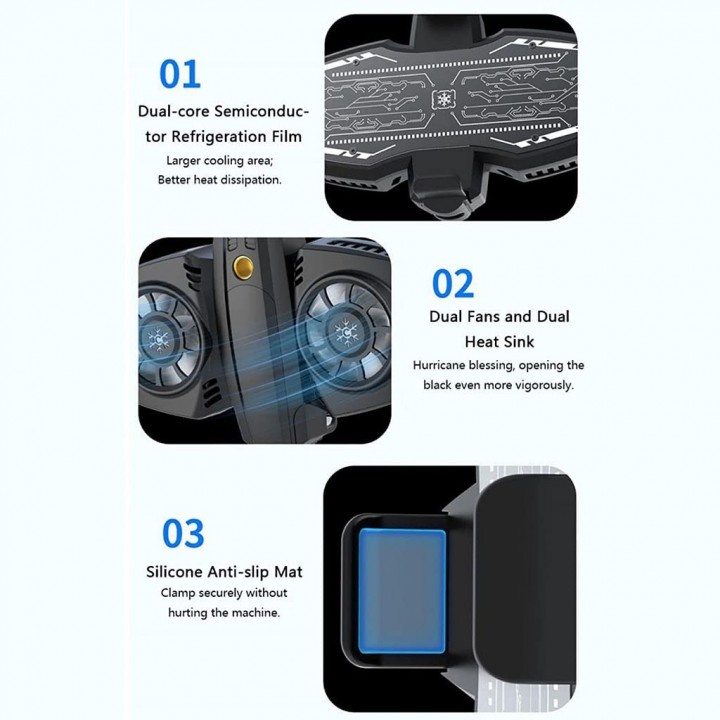 01

Dual-core Semiconductor Refrigeration Film

Larger cooling area; Better heat dissipation.

02

Dual Fans and Dual Heat Sink

Hurricane blessing, opening the black even more vigorously.

03

Silicone Anti-slip Mat

Clamp securely without hurting the machine.