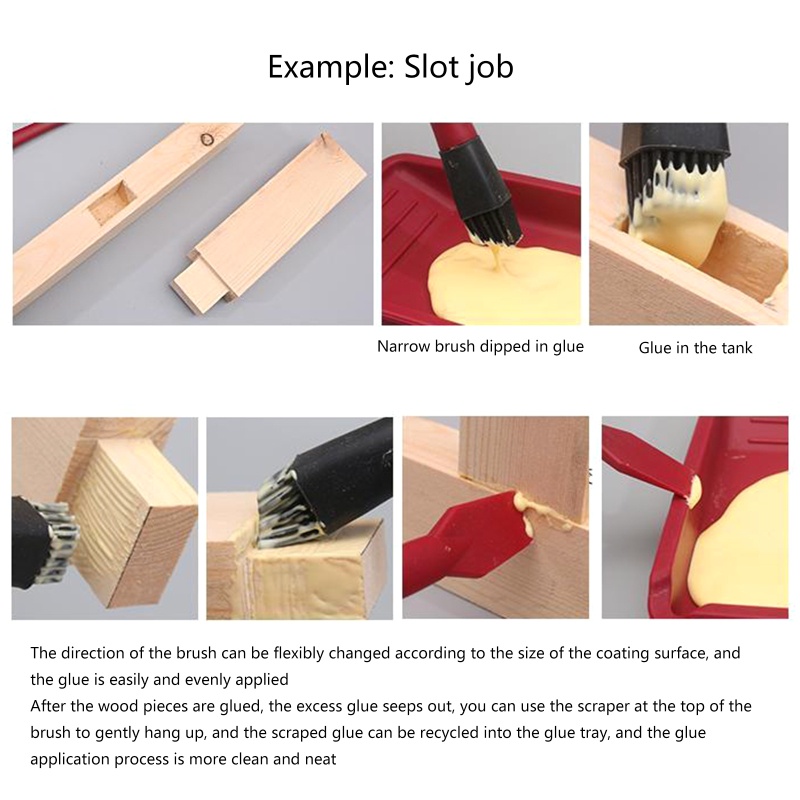 Example: Slot job

Narrow brush dipped in glue

Glue in the tank

The direction of the brush can be flexibly changed according to the size of the coating surface, and the glue is easily and evenly applied
After the wood pieces are glued, the excess glue seeps out, you can use the scraper at the top of the brush to gently hang up, and the scraped glue can be recycled into the glue tray, and the glue application process is more clean and neat