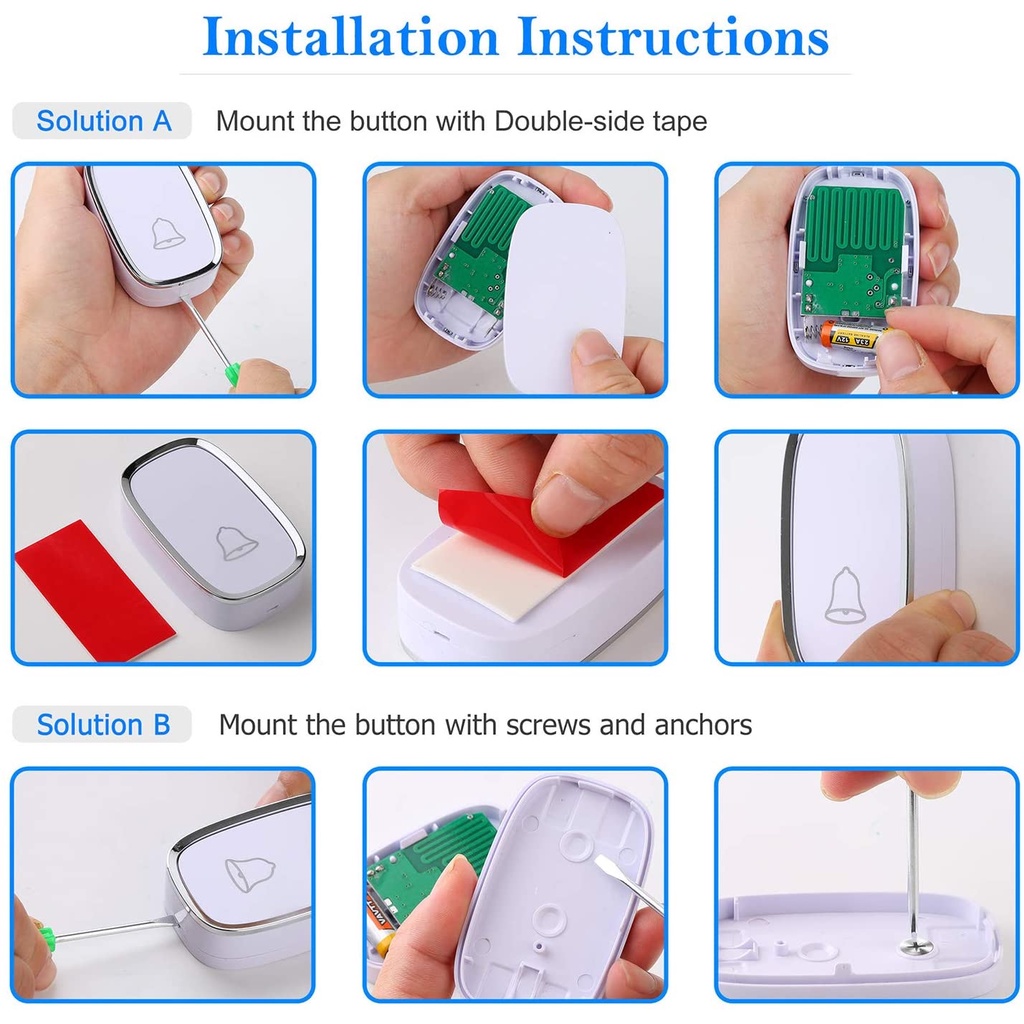 Installation Instructions

Solution A Mount the button with Double-side tape

23A 12V

Solution B Mount the button with screws and anchors