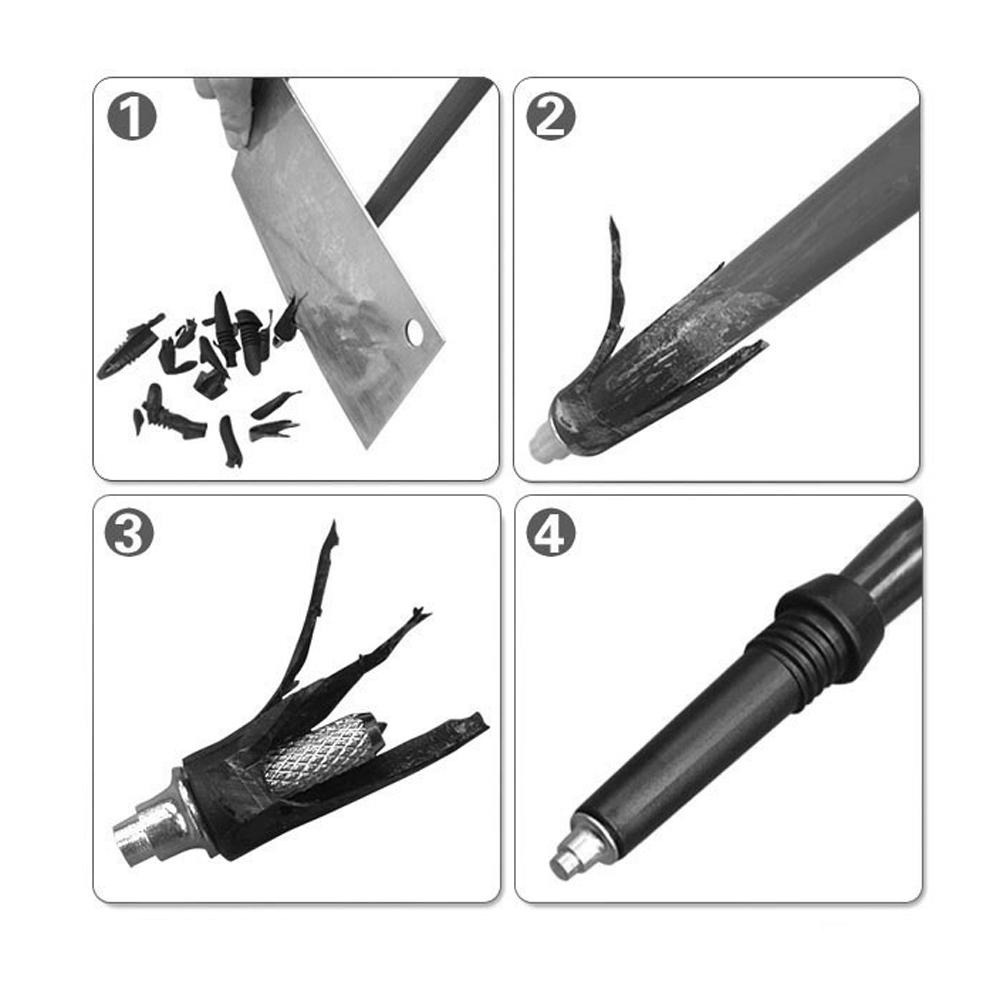 1

2

3

4