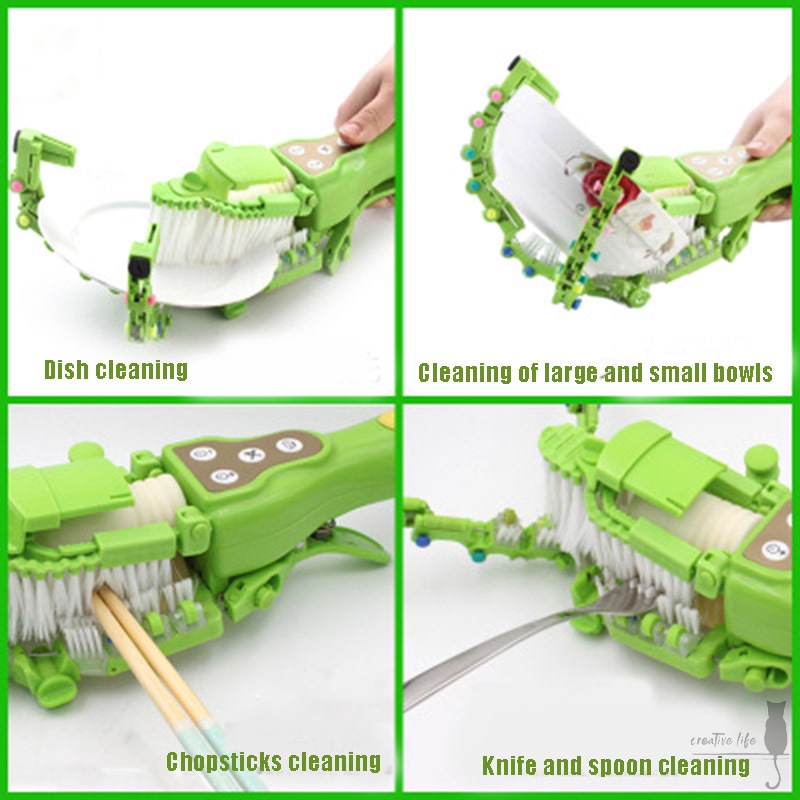 Dish cleaning

Cleaning of large and small bowls

Chopsticks cleaning

Knife and spoon cleaning

creative life