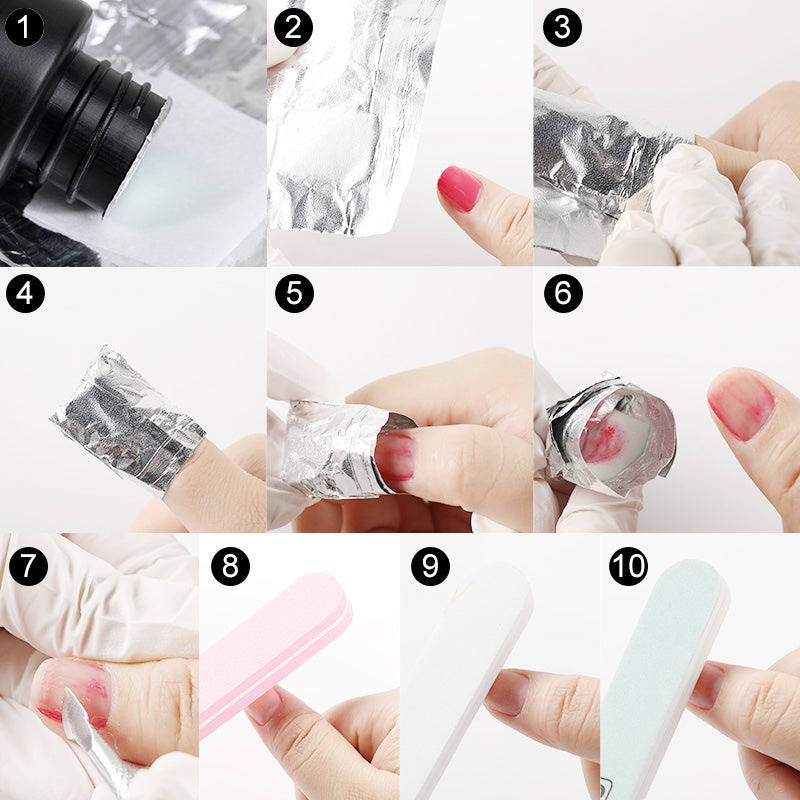 1
2
3
4
5
6
7
8
9
10