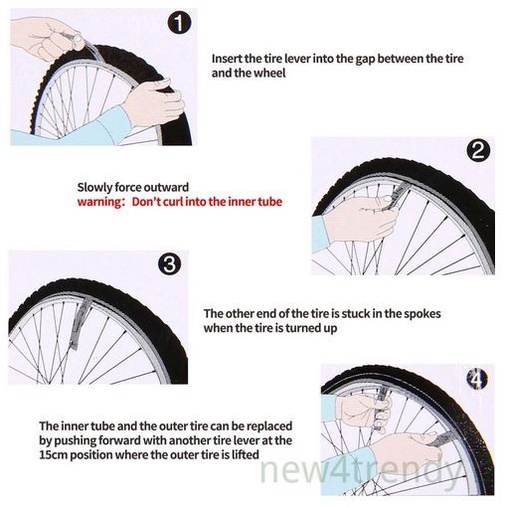 1

Insert the tire lever into the gap between the tire and the wheel

2

Slowly force outward
warning: Don't curl into the inner tube

3

The other end of the tire is stuck in the spokes when the tire is turned up

4

The inner tube and the outer tire can be replaced by pushing forward with another tire lever at the 15cm position where the outer tire is lifted

new4trendy