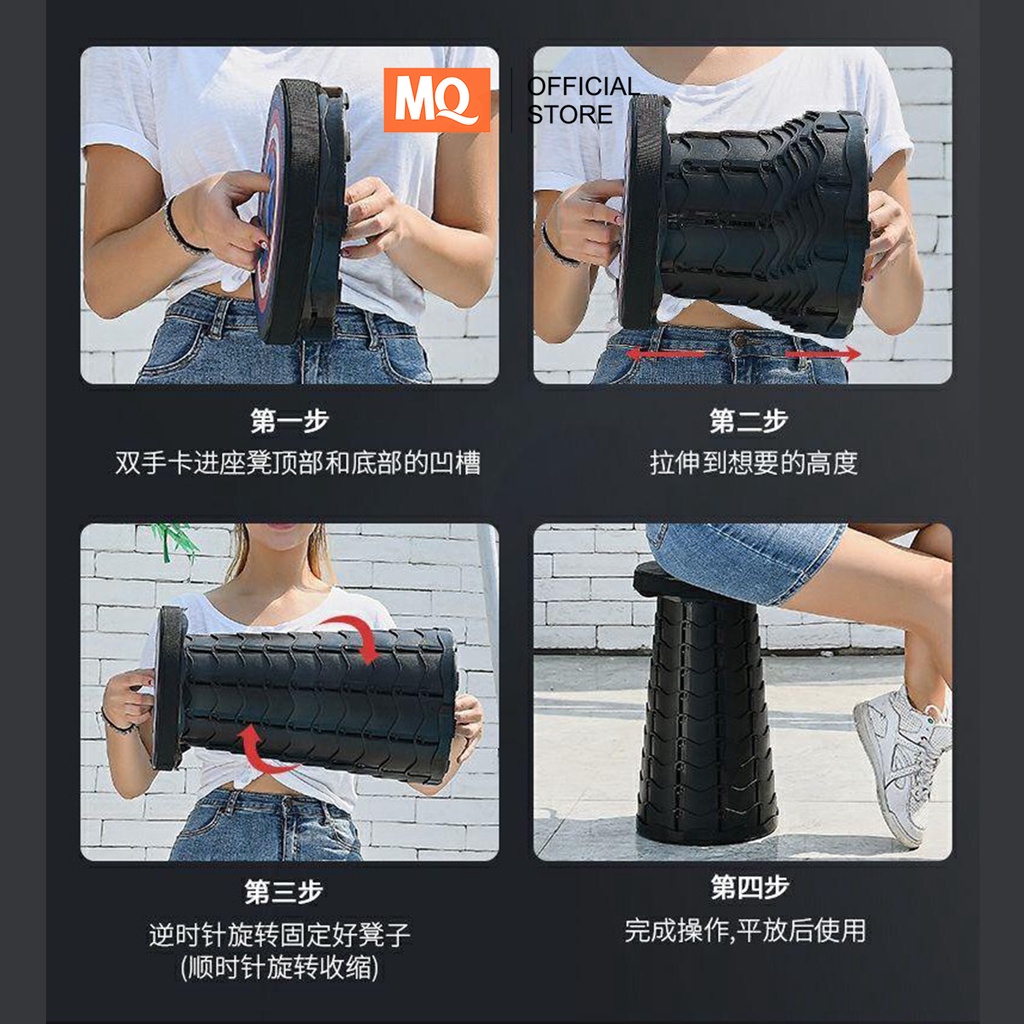 MQ OFFICIAL STORE

第一步
双手卡进座凳顶部和底部的凹槽

第二步
拉伸到想要的高度

第三步
逆时针旋转固定好凳子
(顺时针旋转收缩)

第四步
完成操作,平放后使用