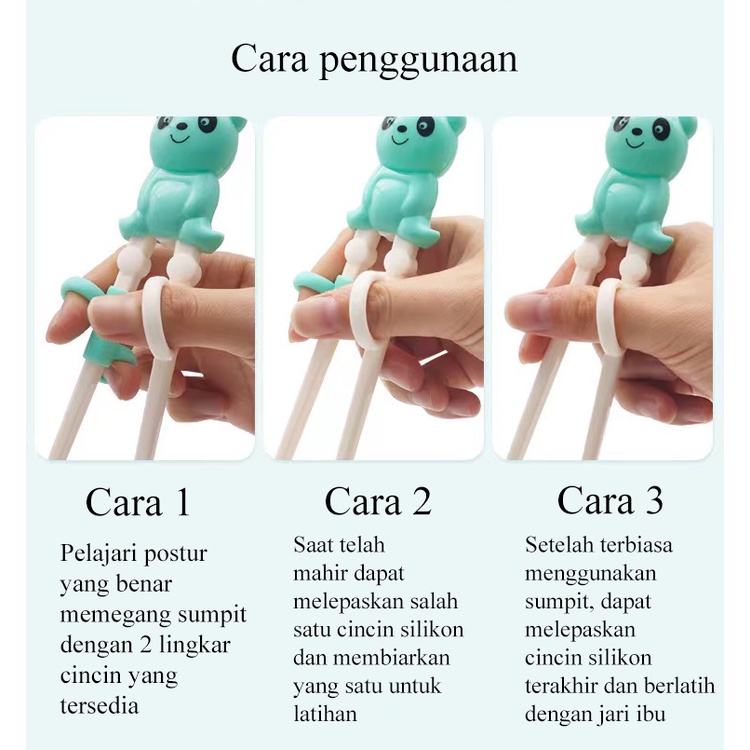 Cara penggunaan

Cara 1

Pelajari postur yang benar memegang sumpit dengan 2 lingkar cincin yang tersedia

Cara 2

Saat telah mahir dapat melepaskan salah satu cincin silikon dan membiarkan yang satu untuk latihan

Cara 3

Setelah terbiasa menggunakan sumpit, dapat melepaskan cincin silikon terakhir dan berlatih dengan jari ibu