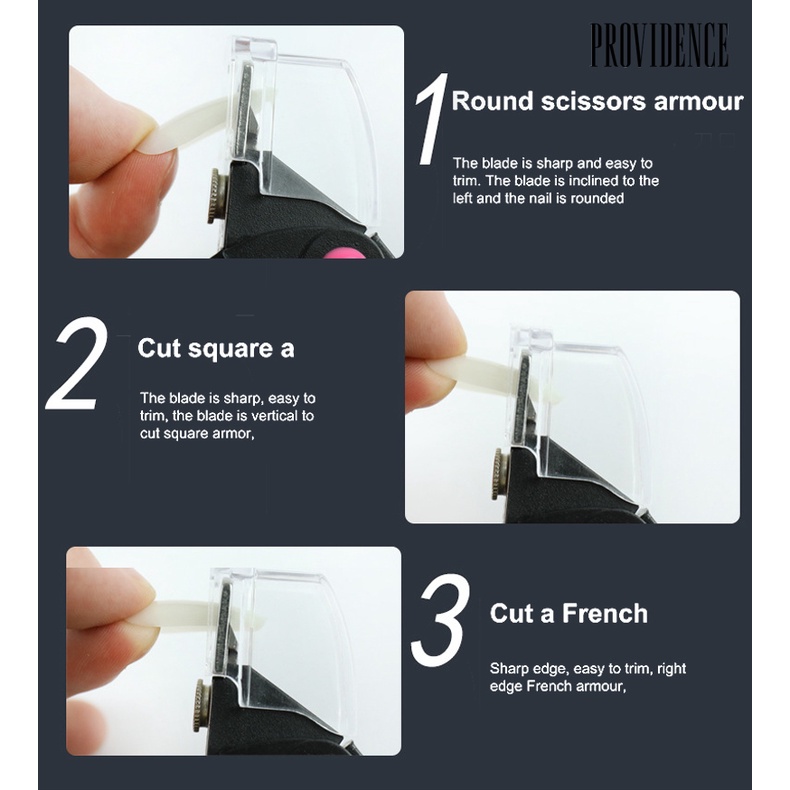 PROVIDENCE

1 Round scissors armour

The blade is sharp and easy to trim. The blade is inclined to the left and the nail is rounded

2 Cut square a

The blade is sharp, easy to trim, the blade is vertical to cut square armor,

3 Cut a French

Sharp edge, easy to trim, right edge French armour,