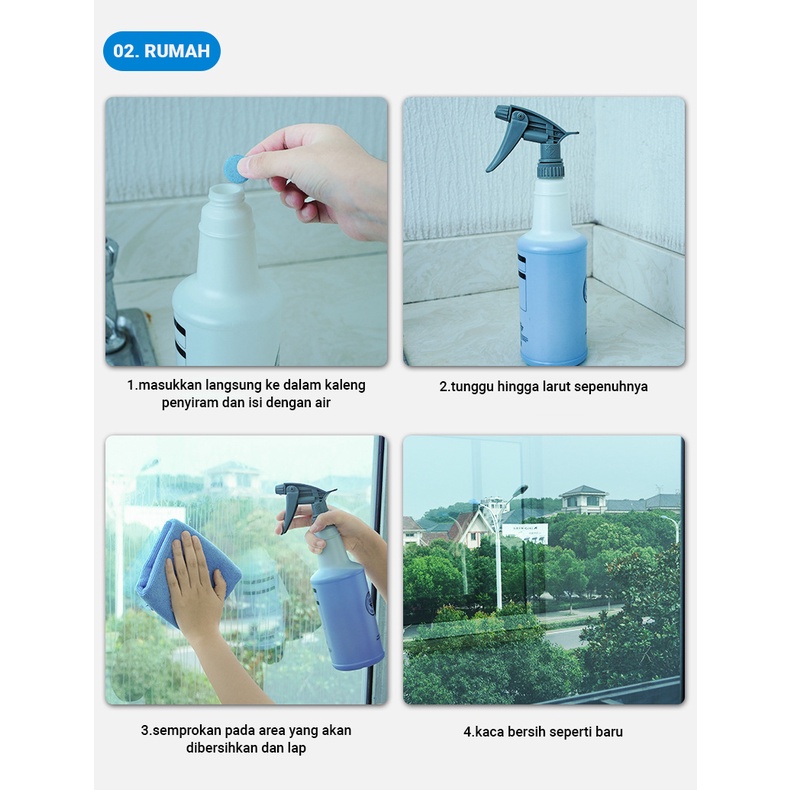 02. RUMAH

1.masukkan langsung ke dalam kaleng penyiram dan isi dengan air

2.tunggu hingga larut sepenuhnya

3.semprokan pada area yang akan dibersihkan dan lap

4.kaca bersih seperti baru