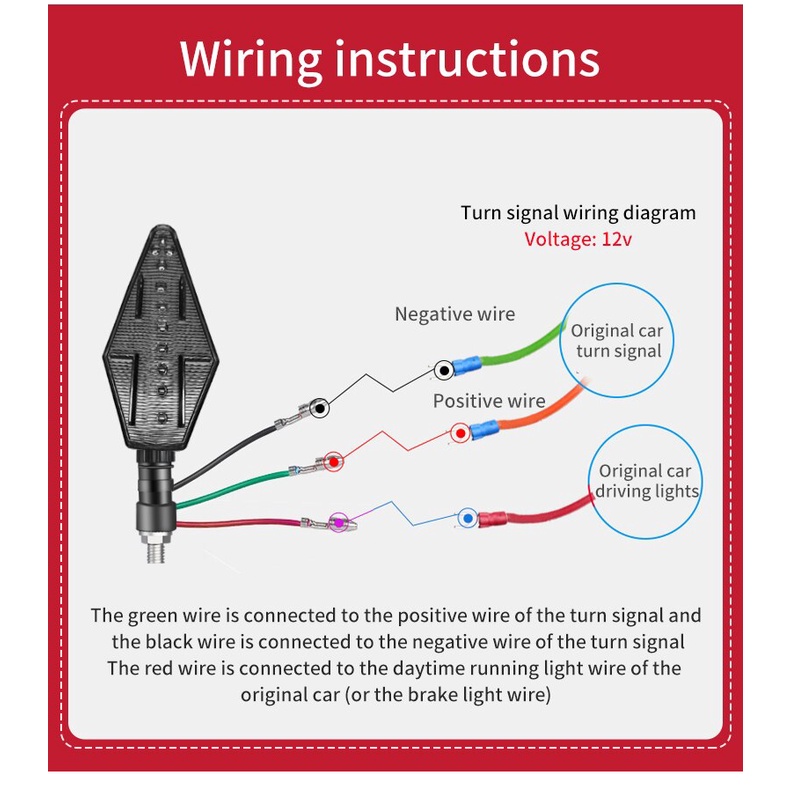 Wiring instructions

Turn signal wiring diagram
Voltage: 12v

Negative wire

Original car turn signal

Positive wire

Original car driving lights

The green wire is connected to the positive wire of the turn signal and the black wire is connected to the negative wire of the turn signal
The red wire is connected to the daytime running light wire of the original car (or the brake light wire)