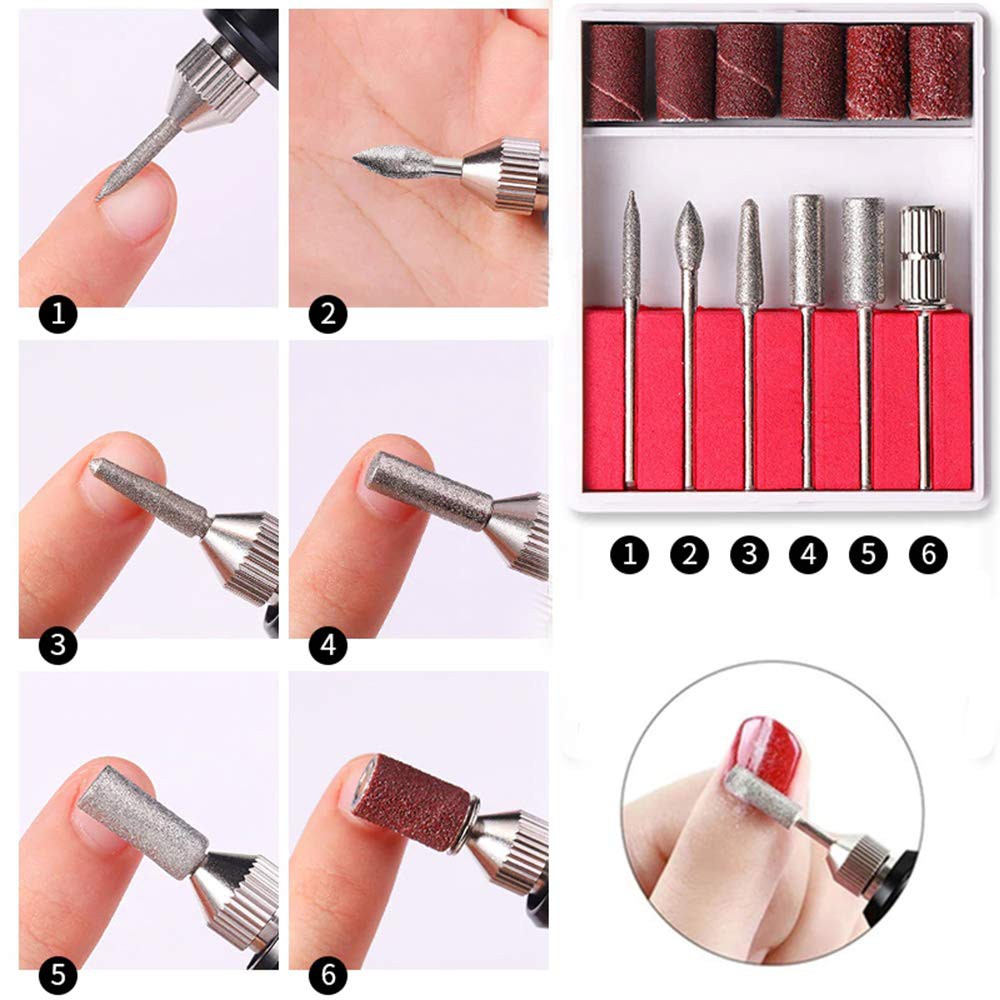 1
2
3
4
5
6
1 2 3 4 5 6