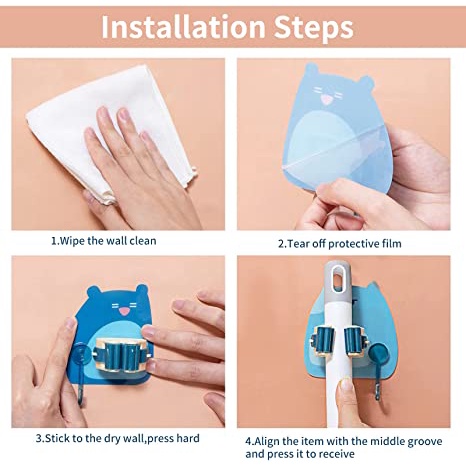 Installation Steps

1.Wipe the wall clean

2.Tear off protective film

3.Stick to the dry wall,press hard

4.Align the item with the middle groove and press it to receive