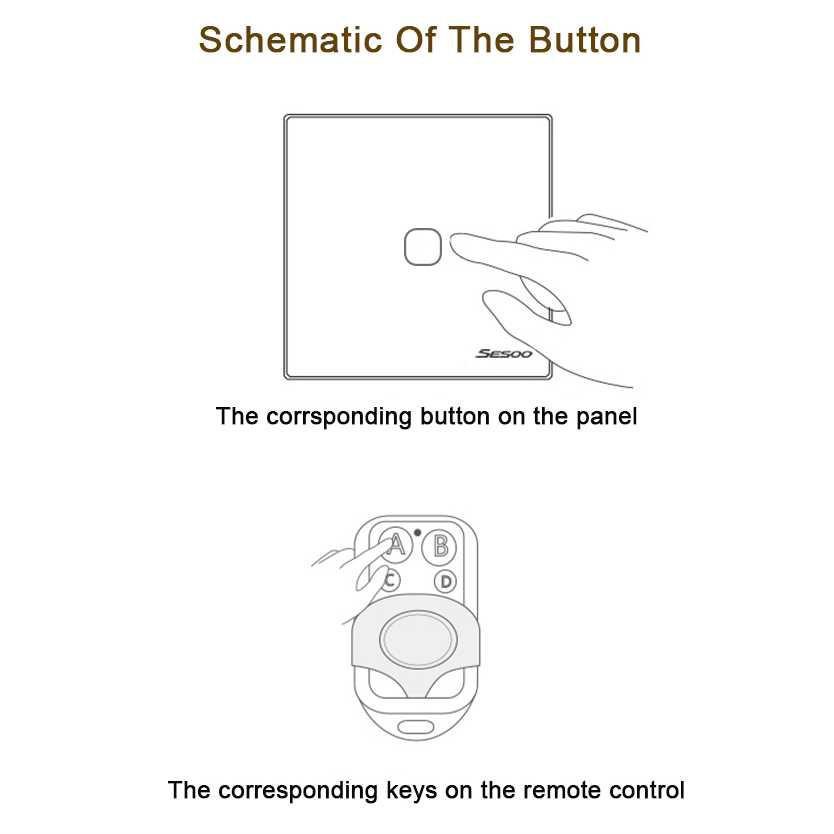 Schematic Of The Button

SESOO

The corrsponding button on the panel

A B C D

The corresponding keys on the remote control