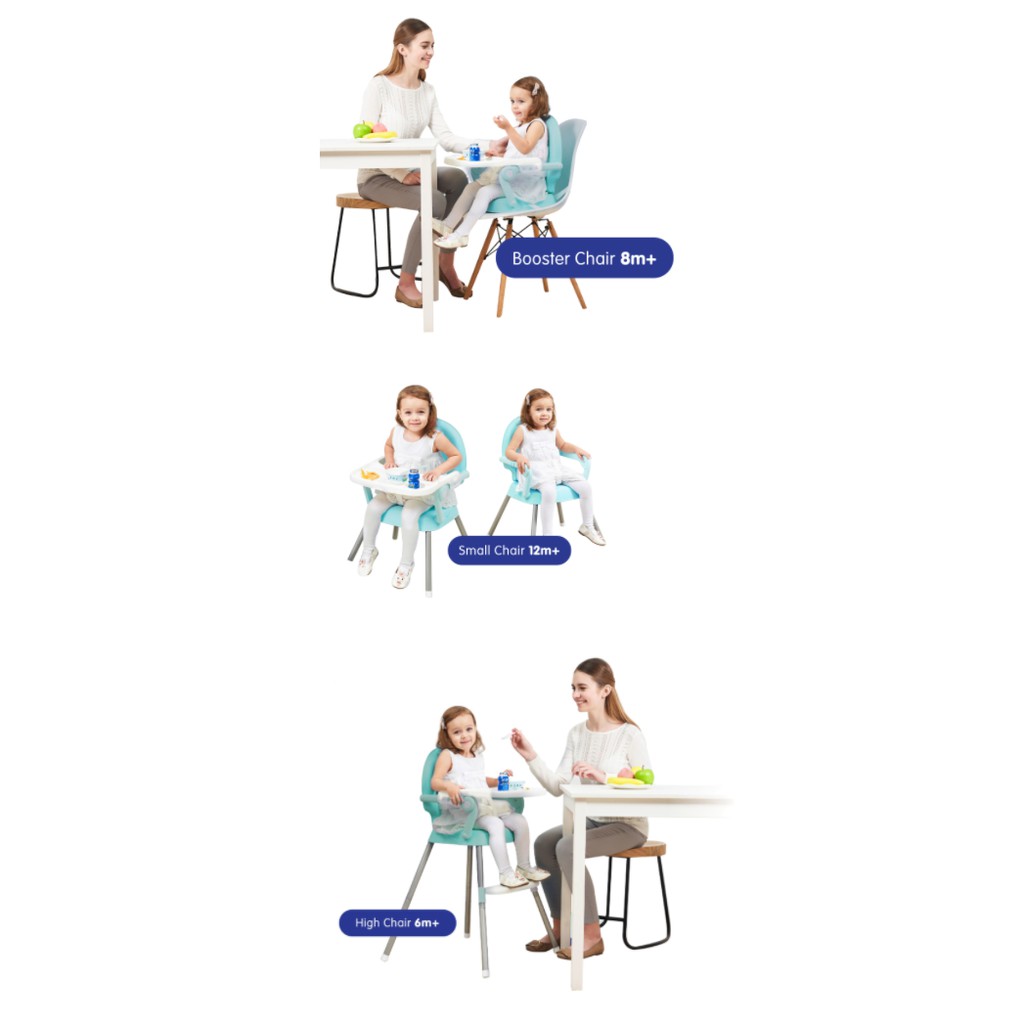 Booster Chair 8m+

Small Chair 12m+

High Chair 6m+