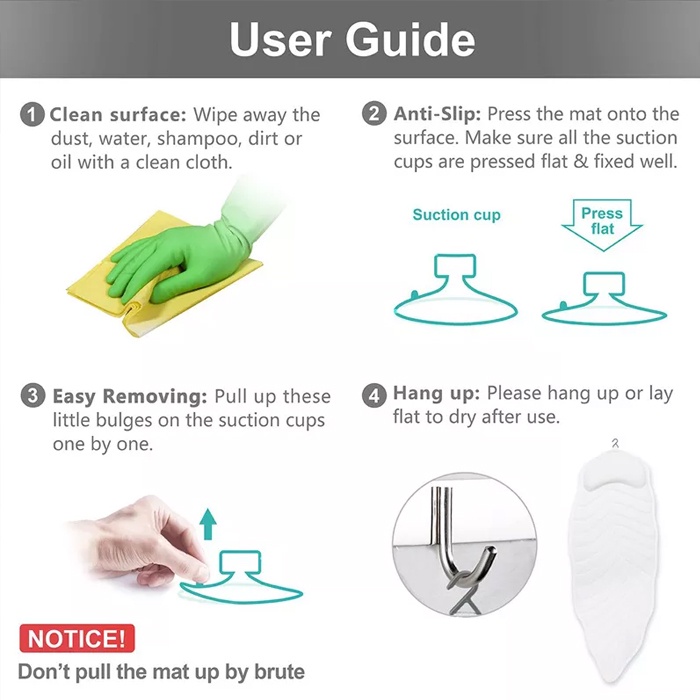 User Guide

1 Clean surface: Wipe away the dust, water, shampoo, dirt or oil with a clean cloth.

2 Anti-Slip: Press the mat onto the surface. Make sure all the suction cups are pressed flat & fixed well.

Suction cup

Press flat

3 Easy Removing: Pull up these little bulges on the suction cups one by one.

4 Hang up: Please hang up or lay flat to dry after use.

NOTICE!
Don't pull the mat up by brute