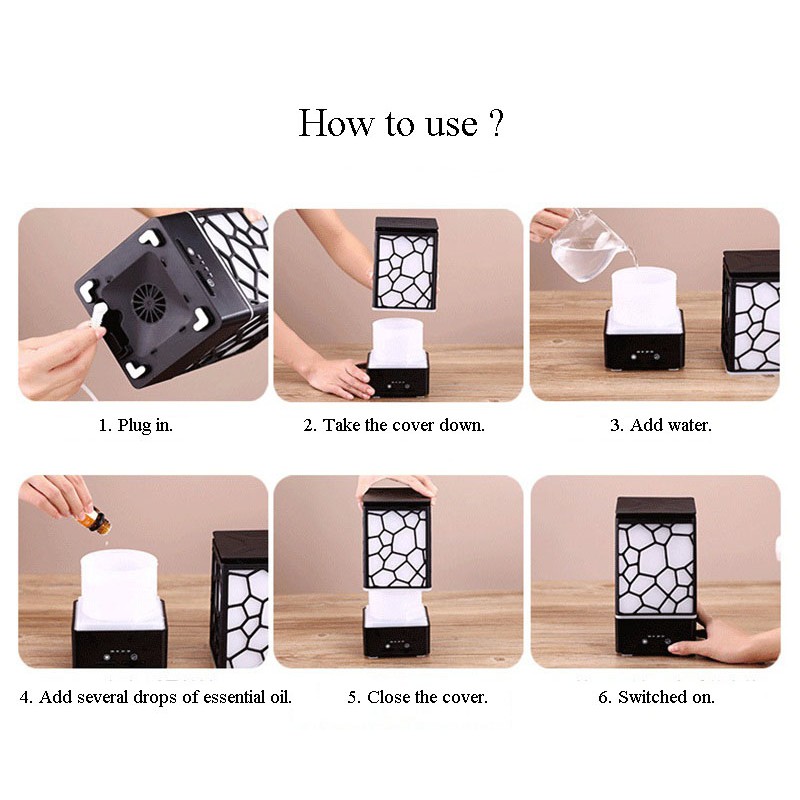 How to use ?

1. Plug in.

2. Take the cover down.

3. Add water.

4. Add several drops of essential oil.

5. Close the cover.

6. Switched on.