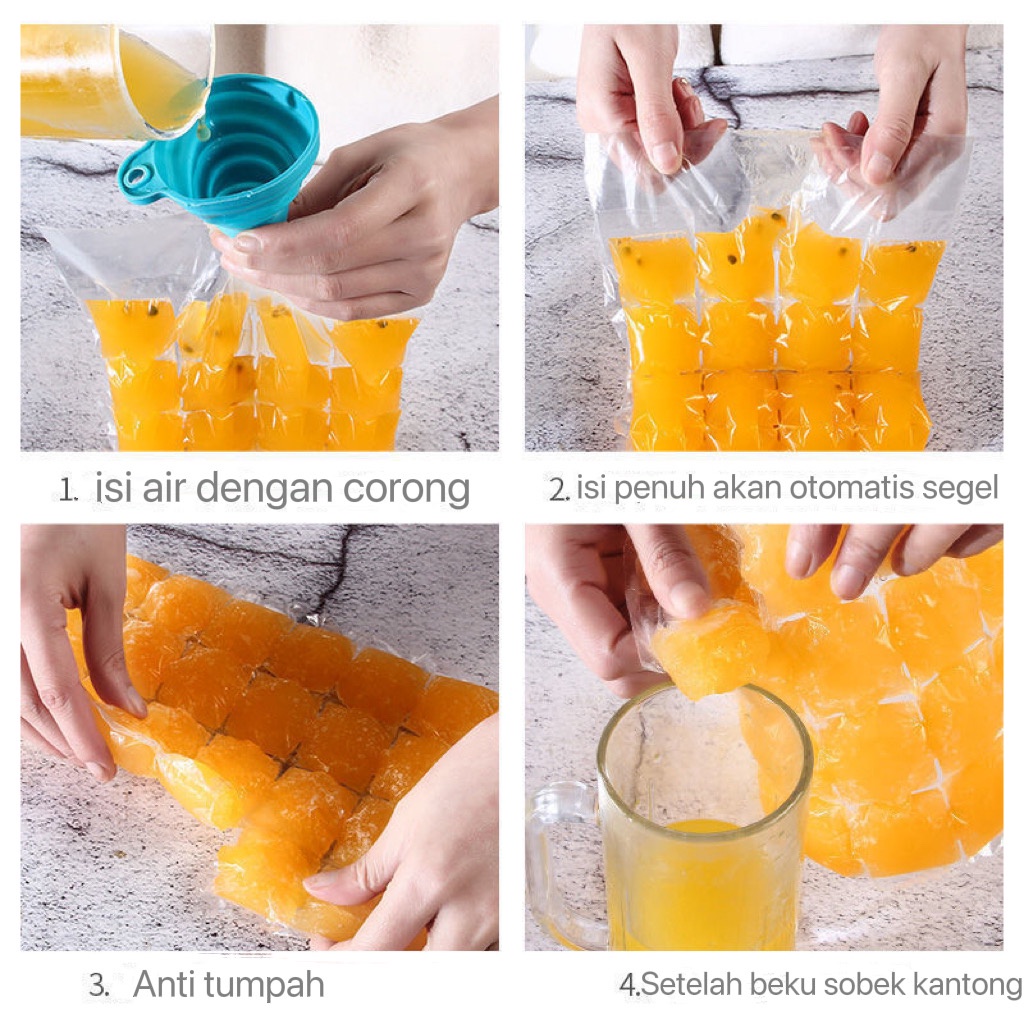 1. isi air dengan corong

2. isi penuh akan otomatis segel

3. Anti tumpah

4.Setelah beku sobek kantong