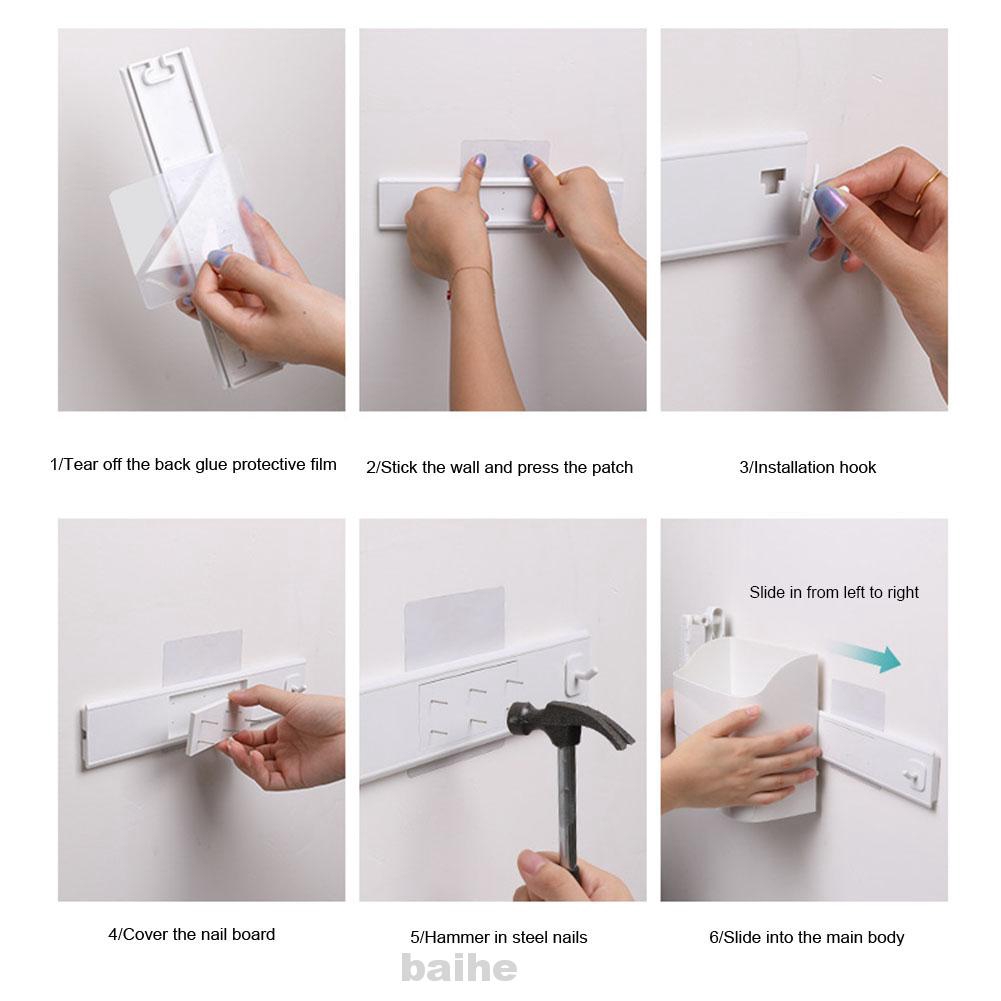 1/Tear off the back glue protective film

2/Stick the wall and press the patch

3/Installation hook

Slide in from left to right

4/Cover the nail board

5/Hammer in steel nails

6/Slide into the main body

baihe