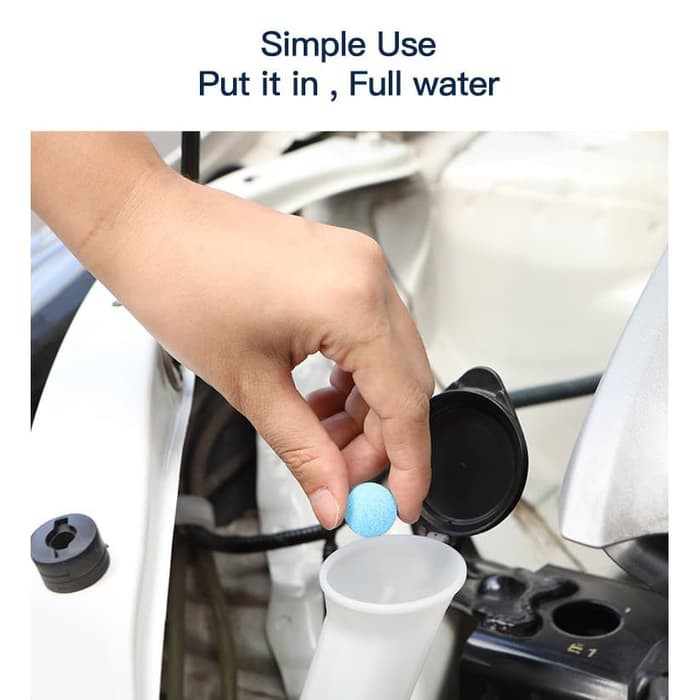 Simple Use
Put it in , Full water

E1