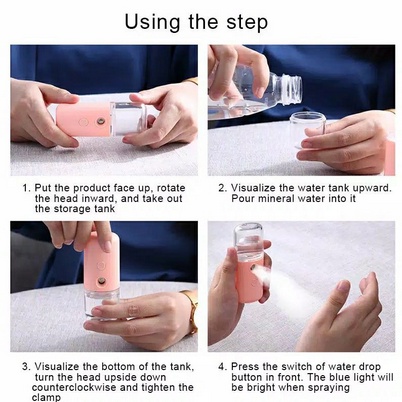 Using the step

1. Put the product face up, rotate the head inward, and take out the storage tank

2. Visualize the water tank upward. Pour mineral water into it

3. Visualize the bottom of the tank, turn the head upside down counterclockwise and tighten the clamp

4. Press the switch of water drop button in front. The blue light will be bright when spraying