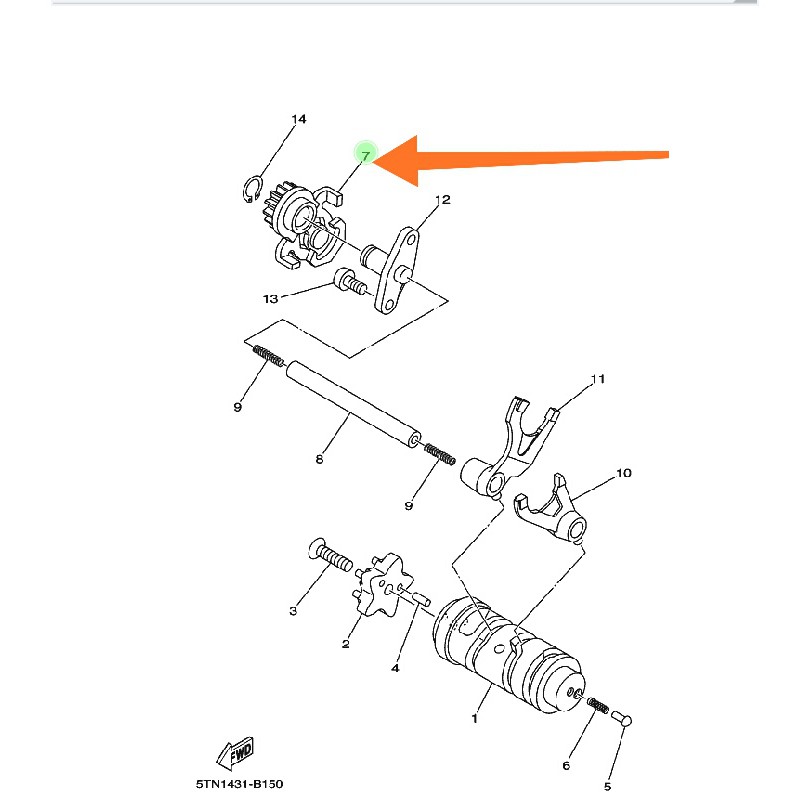 14
7
12
13
9
8
9
11
10
3
2
4
1
6
5
FWD
5TN1431-B150