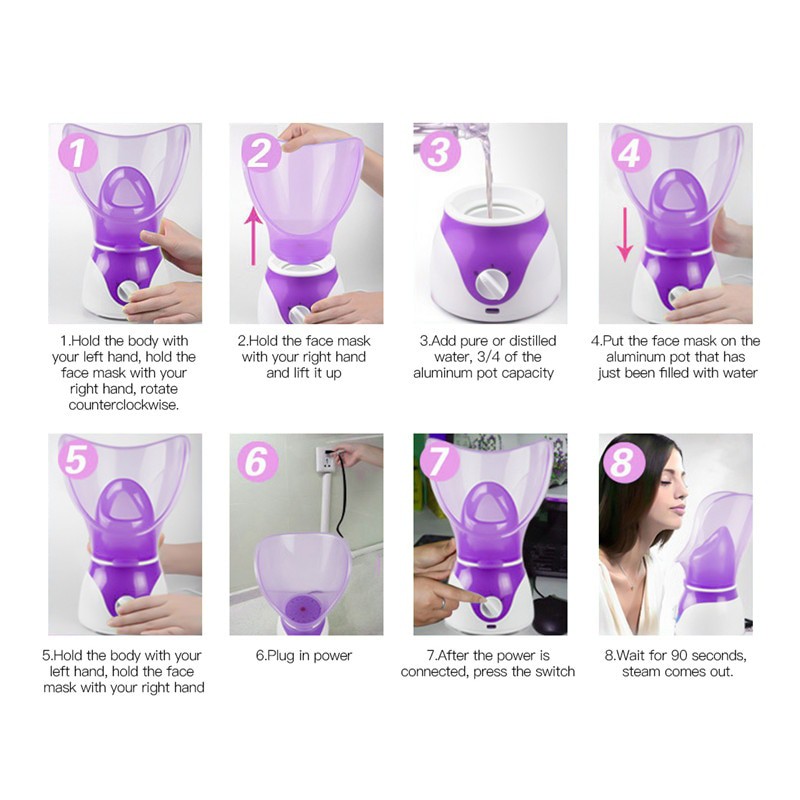 1

1.Hold the body with your left hand, hold the face mask with your right hand, rotate counterclockwise.

2

2.Hold the face mask with your right hand and lift it up

3

3.Add pure or distilled water, 3/4 of the aluminum pot capacity

4

4.Put the face mask on the aluminum pot that has just been filled with water

5

5.Hold the body with your left hand, hold the face mask with your right hand

6

6.Plug in power

7

7.After the power is connected, press the switch

8

8.Wait for 90 seconds, steam comes out.