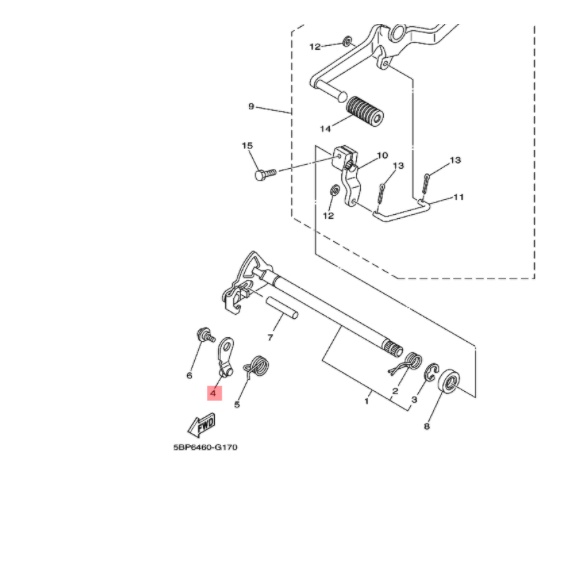 12
9
14
15
10
13
13
12
11
7
6
4
5
1
2
3
8
FWD
5BP6460-G170