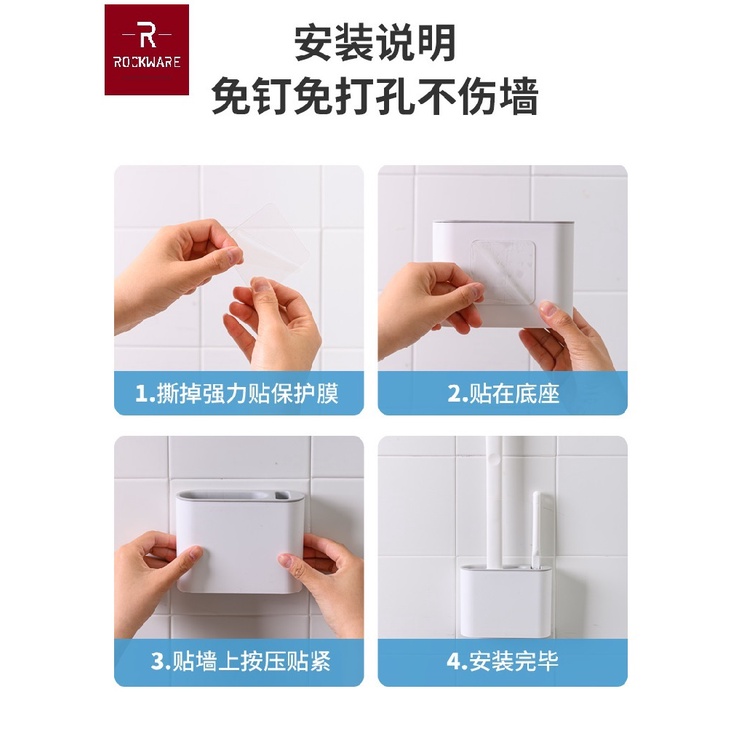 R
ROCKWARE

安装说明
免钉免打孔不伤墙

1.撕掉强力贴保护膜

2.贴在底座

3.贴墙上按压贴紧

4.安装完毕