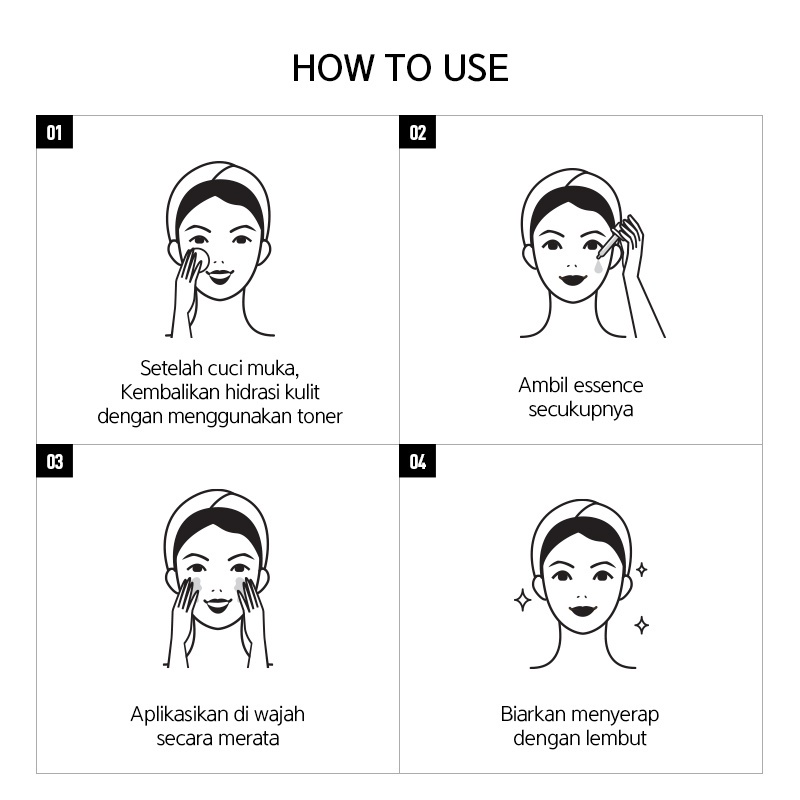 HOW TO USE

01

Setelah cuci muka, Kembalikan hidrasi kulit dengan menggunakan toner

02

Ambil essence secukupnya

03

Aplikasikan di wajah secara merata

04

Biarkan menyerap dengan lembut