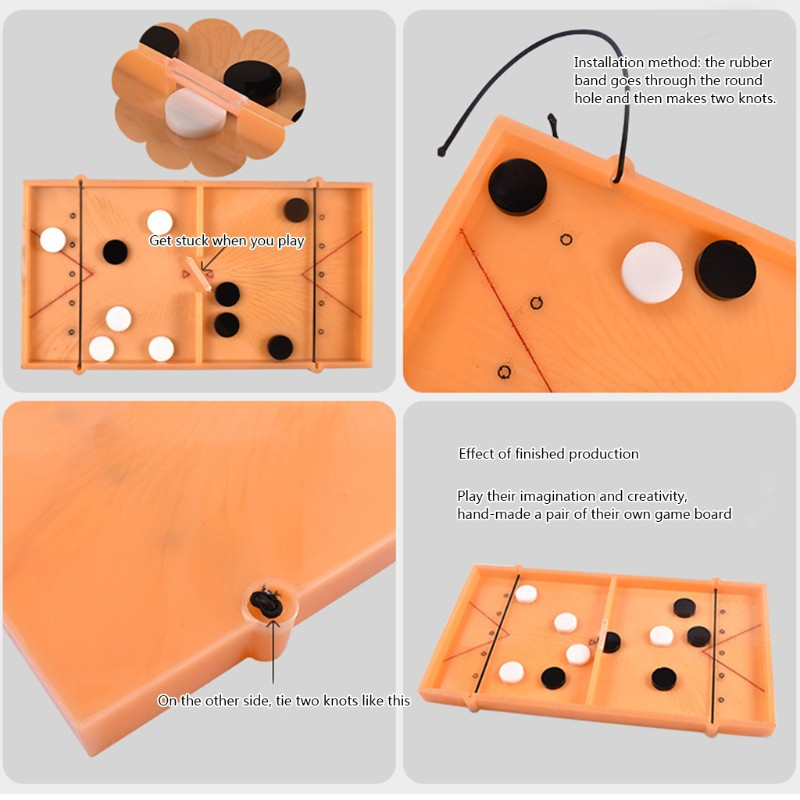 Get stuck when you play

Installation method: the rubber band goes through the round hole and then makes two knots.

On the other side, tie two knots like this

Effect of finished production

Play their imagination and creativity, hand-made a pair of their own game board