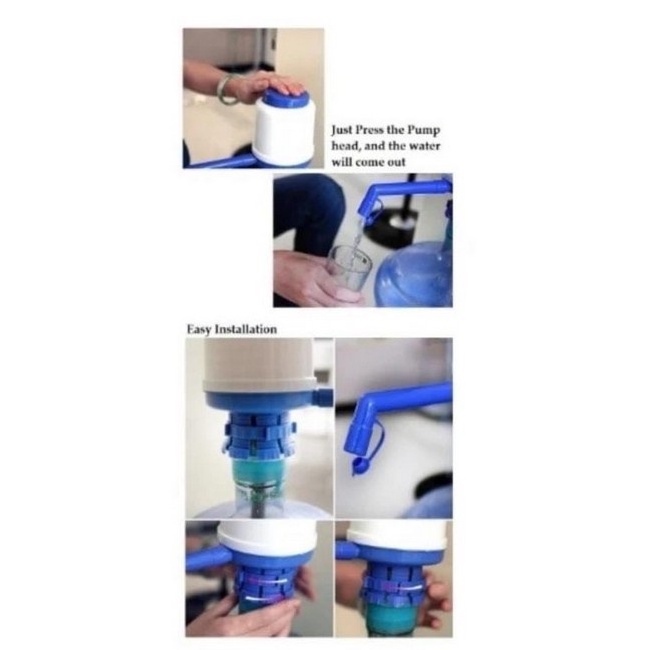 Just Press the Pump head, and the water will come out

Easy Installation