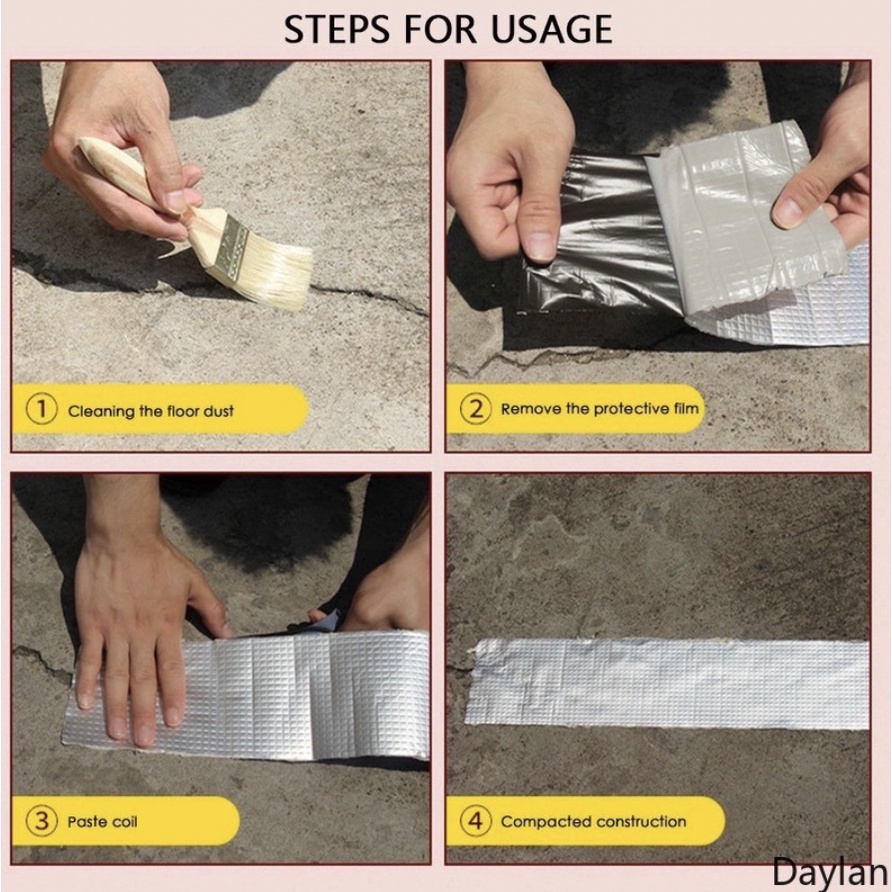 STEPS FOR USAGE

1 Cleaning the floor dust

2 Remove the protective film

3 Paste coil

4 Compacted construction

Daylan