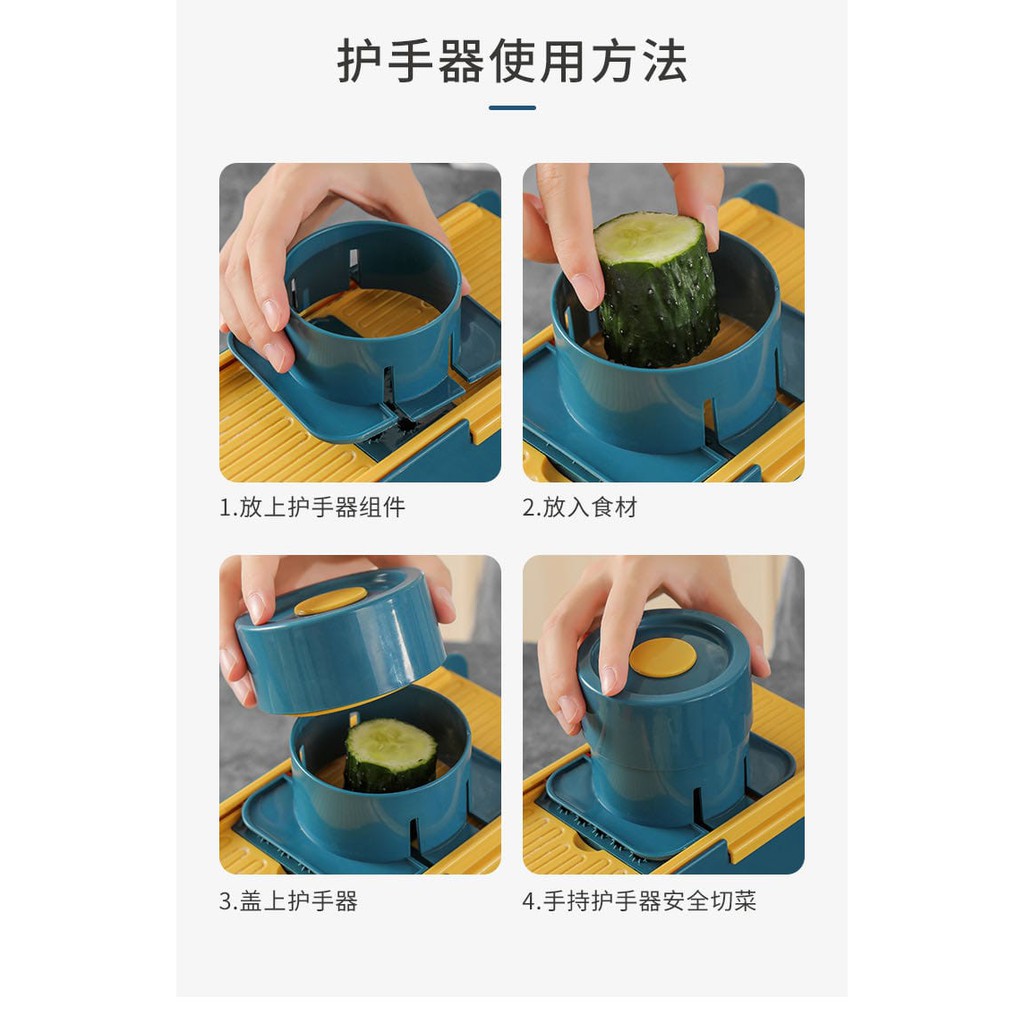 护手器使用方法

1.放上护手器组件

2.放入食材

3.盖上护手器

4.手持护手器安全切菜