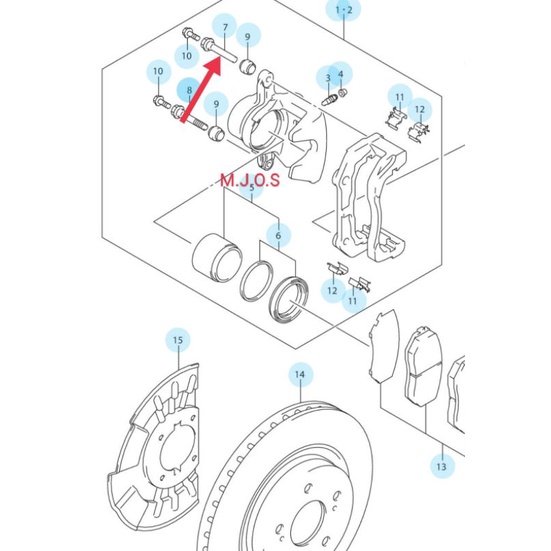 1 · 2
7
9
10
10
8
9
3
4
11
12
M.J.O.S
5
6
12
11
15
14
13