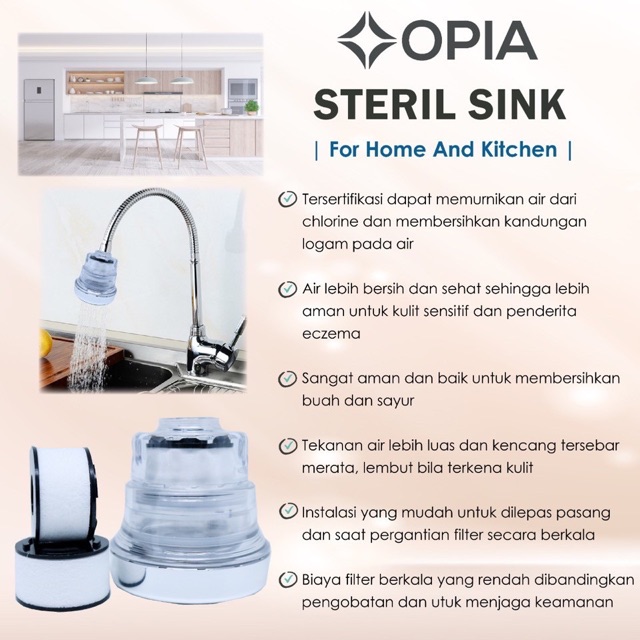 OPIA

STERIL SINK

| For Home And Kitchen |

Tersertifikasi dapat memurnikan air dari chlorine dan membersihkan kandungan logam pada air

Air lebih bersih dan sehat sehingga lebih aman untuk kulit sensitif dan penderita eczema

Sangat aman dan baik untuk membersihkan buah dan sayur

Tekanan air lebih luas dan kencang tersebar merata, lembut bila terkena kulit

Instalasi yang mudah untuk dilepas pasang dan saat pergantian filter secara berkala

Biaya filter berkala yang rendah dibandingkan pengobatan dan utuk menjaga keamanan