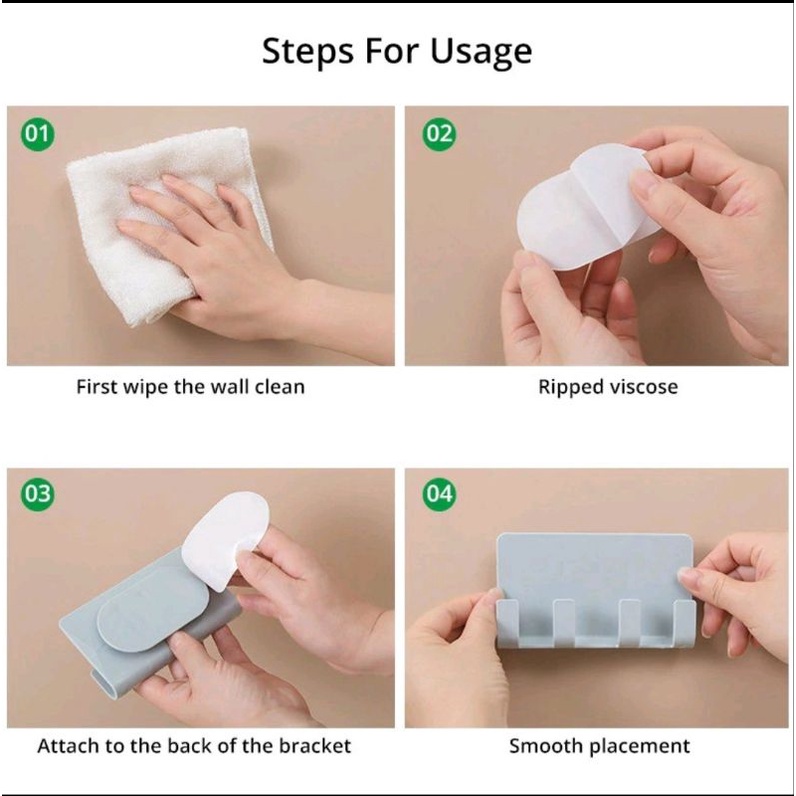 Steps For Usage

01

First wipe the wall clean

02

Ripped viscose

03

Attach to the back of the bracket

04

Smooth placement