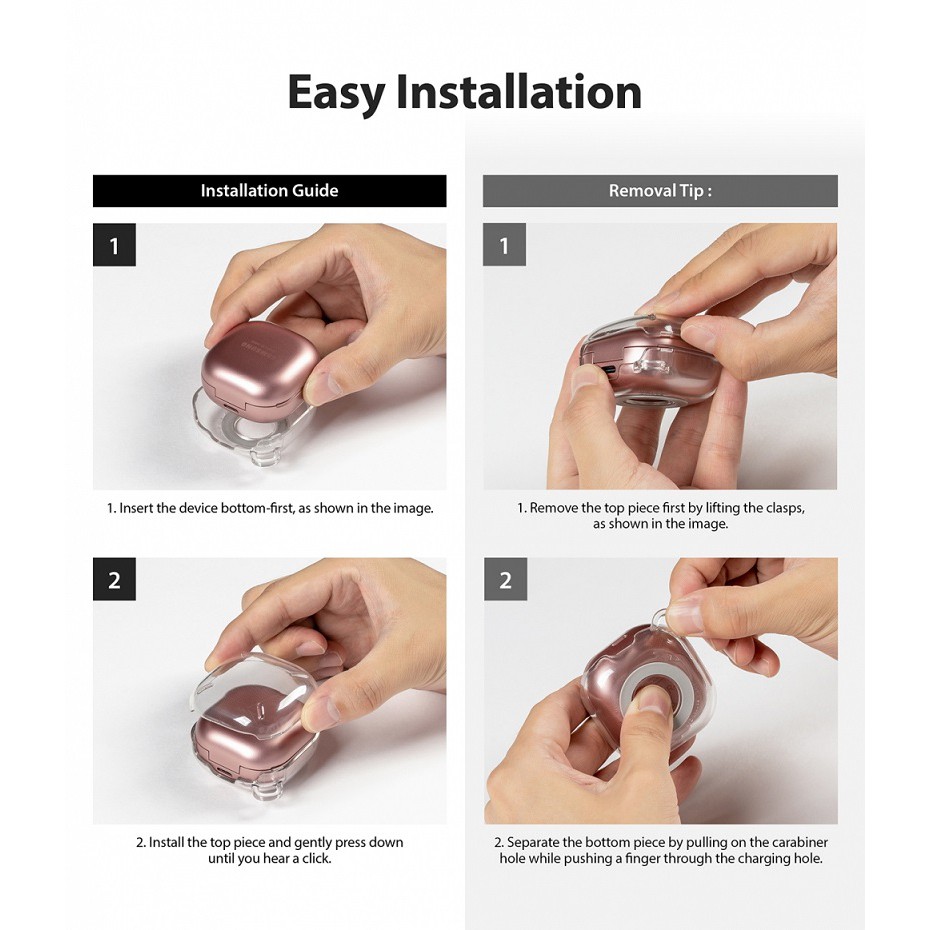 Easy Installation

Installation Guide

1

SAMSUNG

1. Insert the device bottom-first, as shown in the image.

2

2. Install the top piece and gently press down until you hear a click.

Removal Tip :

1

1. Remove the top piece first by lifting the clasps, as shown in the image.

2

2. Separate the bottom piece by pulling on the carabiner hole while pushing a finger through the charging hole.