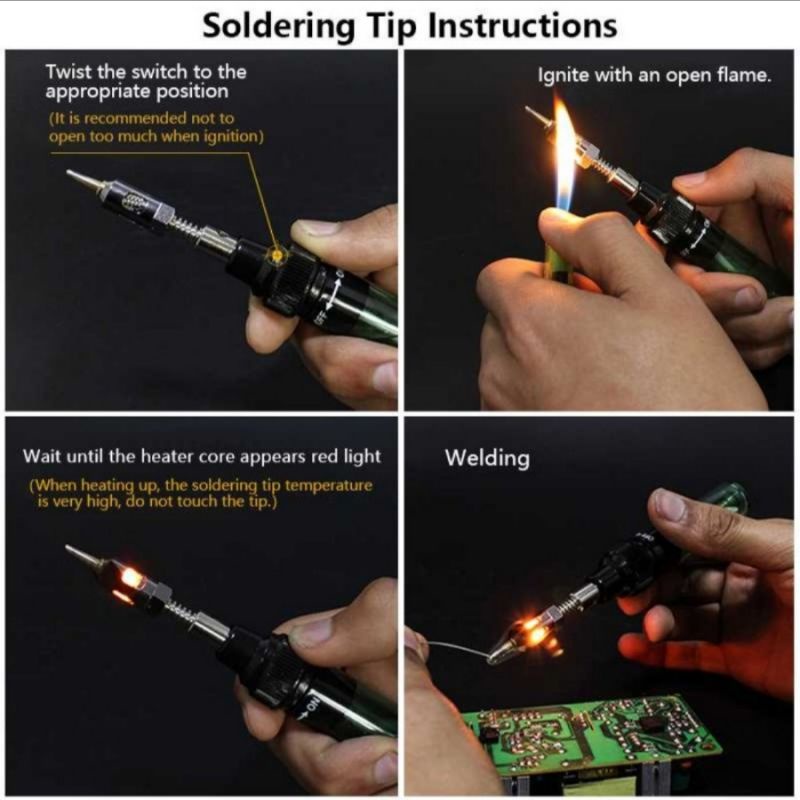 Soldering Tip Instructions

Twist the switch to the appropriate position
(It is recommended not to open too much when ignition)

OFF

Ignite with an open flame.

Wait until the heater core appears red light
(When heating up, the soldering tip temperature is very high, do not touch the tip.)

ON

Welding