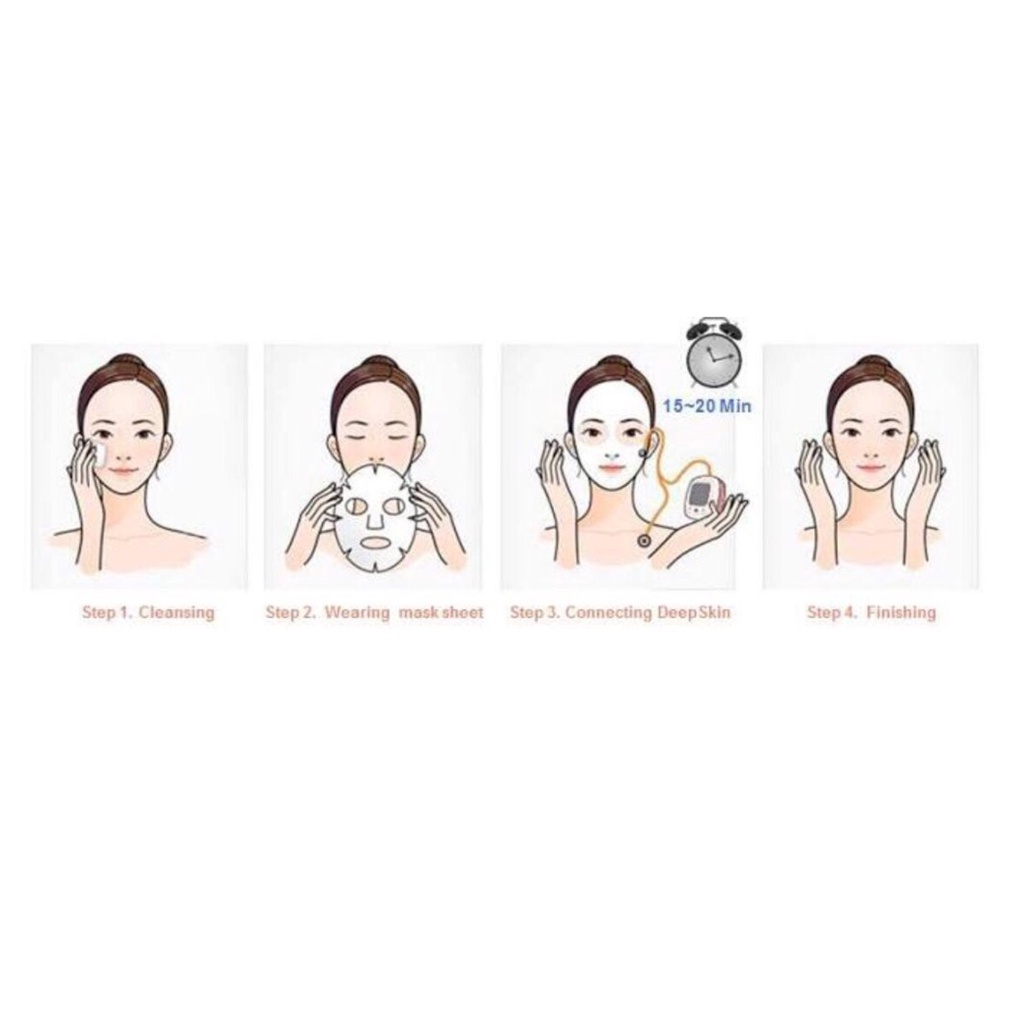 15~20 Min

Step 1. Cleansing

Step 2. Wearing mask sheet

Step 3. Connecting DeepSkin

Step 4. Finishing