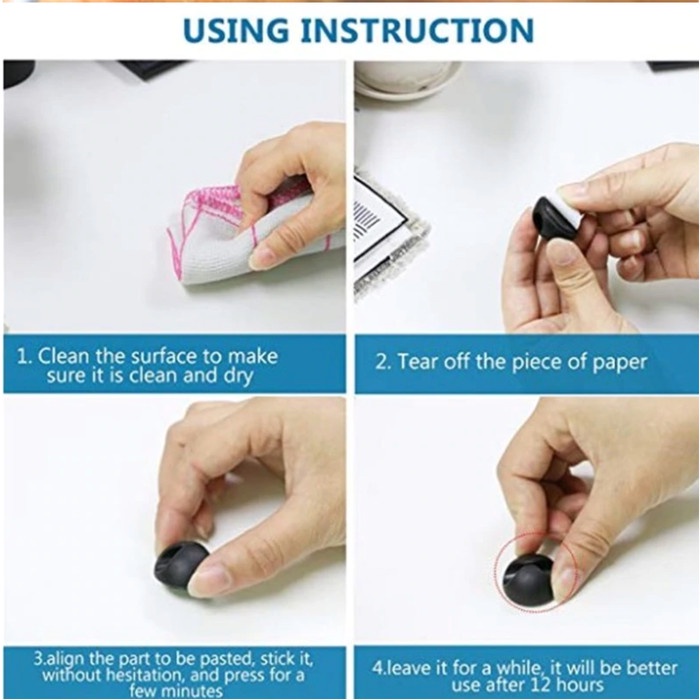 USING INSTRUCTION

1. Clean the surface to make sure it is clean and dry

2. Tear off the piece of paper

3.align the part to be pasted, stick it, without hesitation, and press for a few minutes

4.leave it for a while, it will be better use after 12 hours