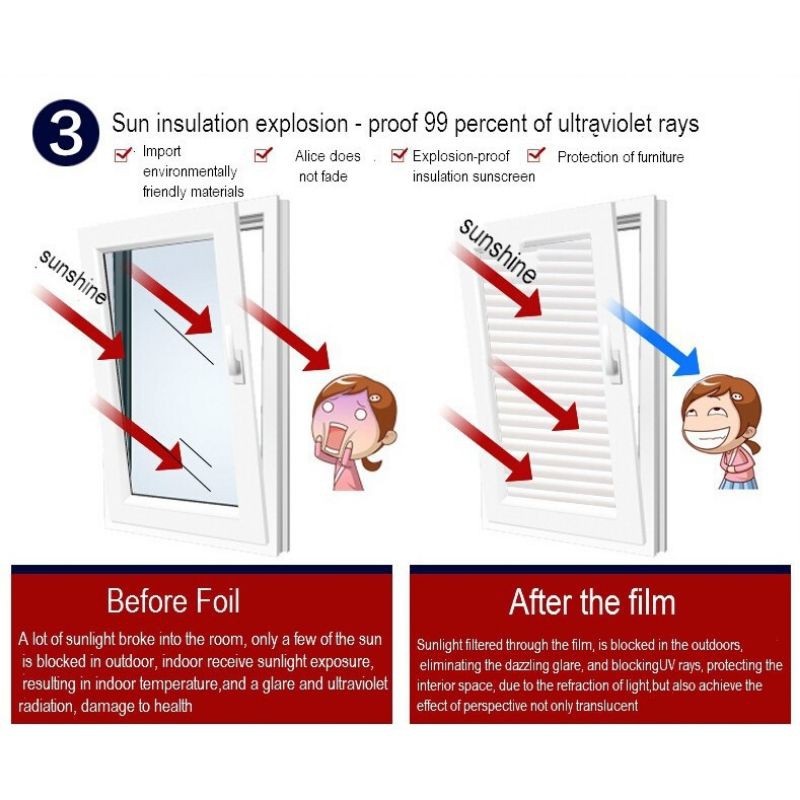 3

Sun insulation explosion - proof 99 percent of ultraviolet rays

Import environmentally friendly materials

Alice does not fade

Explosion-proof insulation sunscreen

Protection of furniture

sunshine

sunshine

Before Foil

A lot of sunlight broke into the room, only a few of the sun is blocked in outdoor, indoor receive sunlight exposure, resulting in indoor temperature,and a glare and ultraviolet radiation, damage to health

After the film

Sunlight filtered through the film, is blocked in the outdoors, eliminating the dazzling glare, and blockingUV rays, protecting the interior space, due to the refraction of light,but also achieve the effect of perspective not only translucent