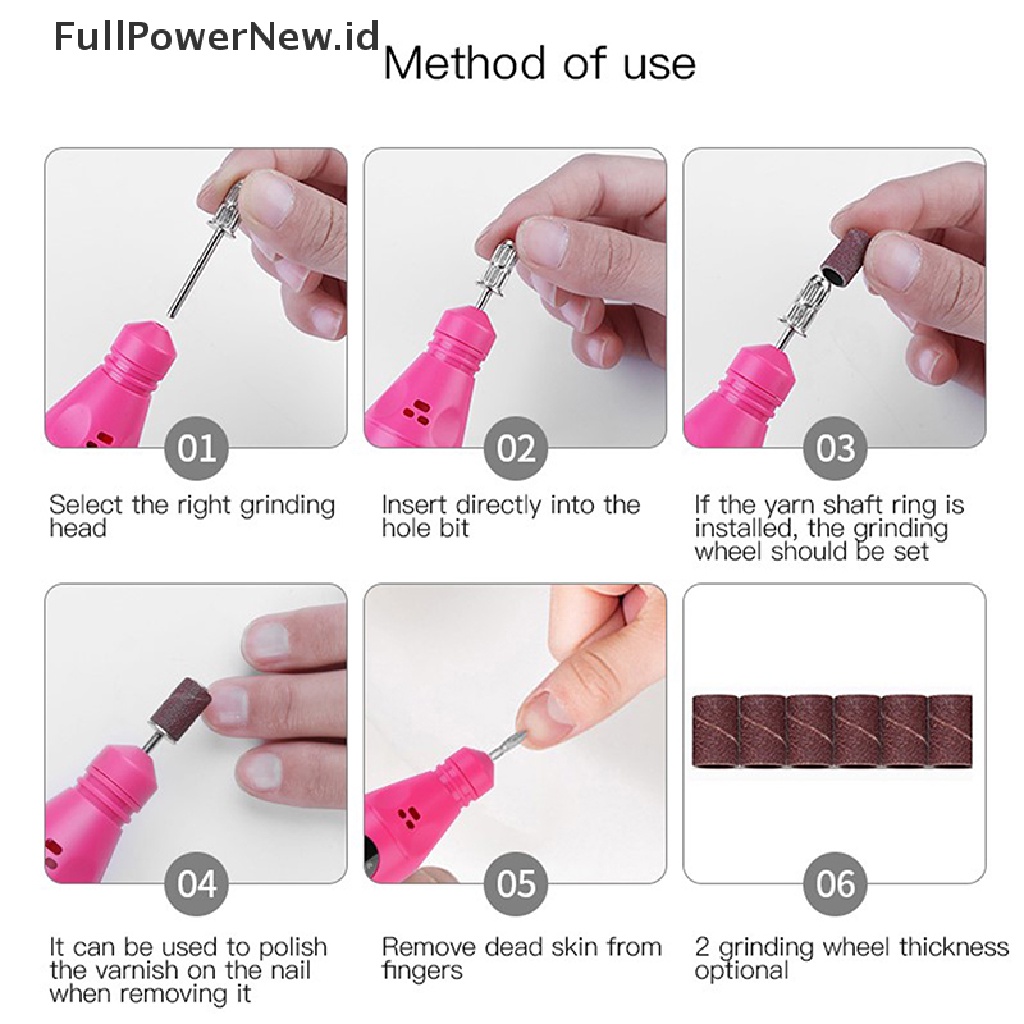 FullPowerNew.id

Method of use

01

Select the right grinding head

02

Insert directly into the hole bit

03

If the yarn shaft ring is installed, the grinding wheel should be set

04

It can be used to polish the varnish on the nail when removing it

05

Remove dead skin from fingers

06

2 grinding wheel thickness optional