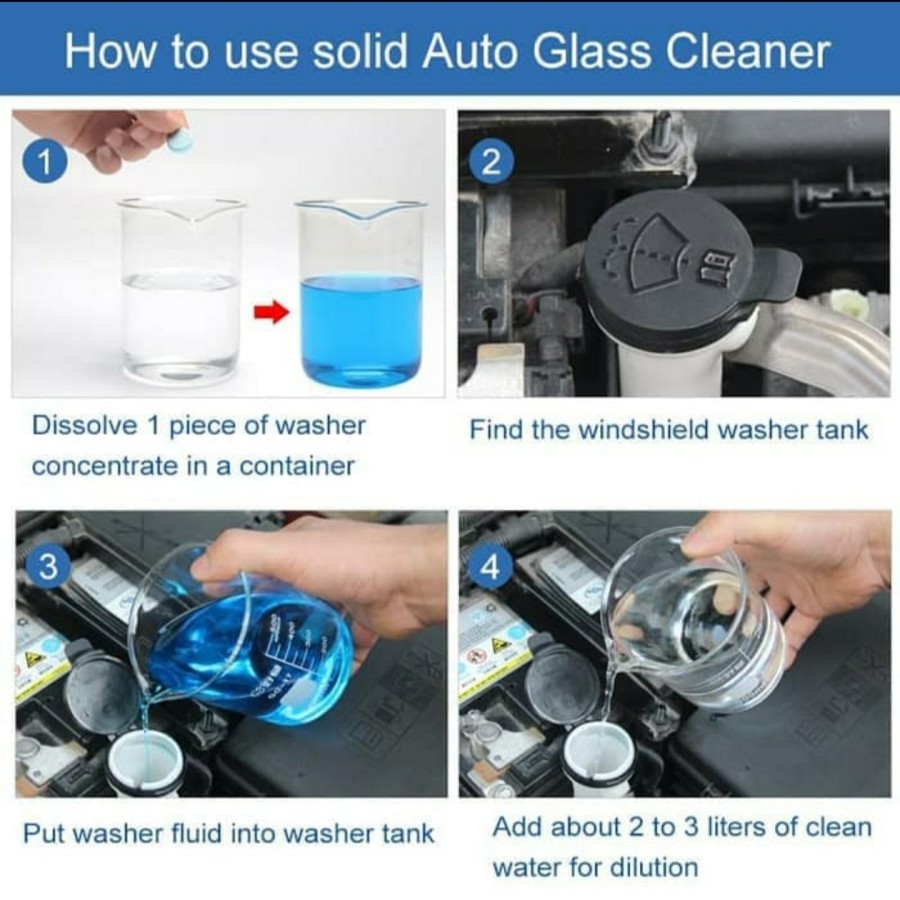 How to use solid Auto Glass Cleaner

1

Dissolve 1 piece of washer concentrate in a container

2

Find the windshield washer tank

3

Put washer fluid into washer tank

4

Add about 2 to 3 liters of clean water for dilution