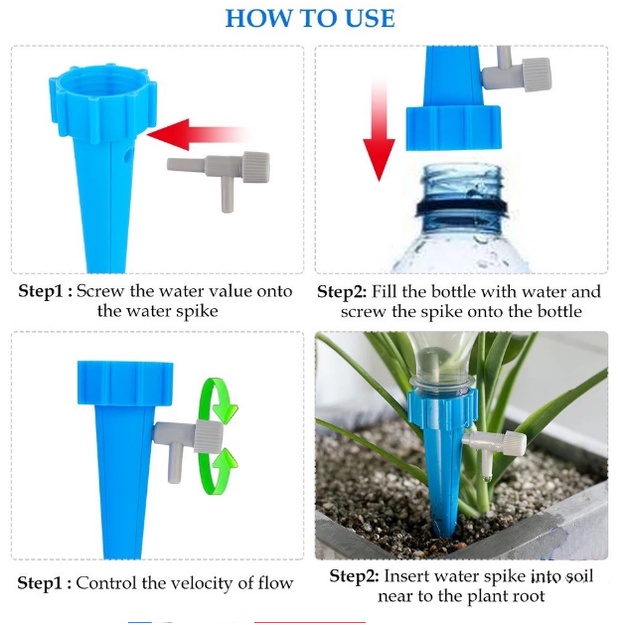 HOW TO USE

Step1 : Screw the water value onto the water spike

Step2: Fill the bottle with water and screw the spike onto the bottle

Step1 : Control the velocity of flow

Step2: Insert water spike into soil near to the plant root