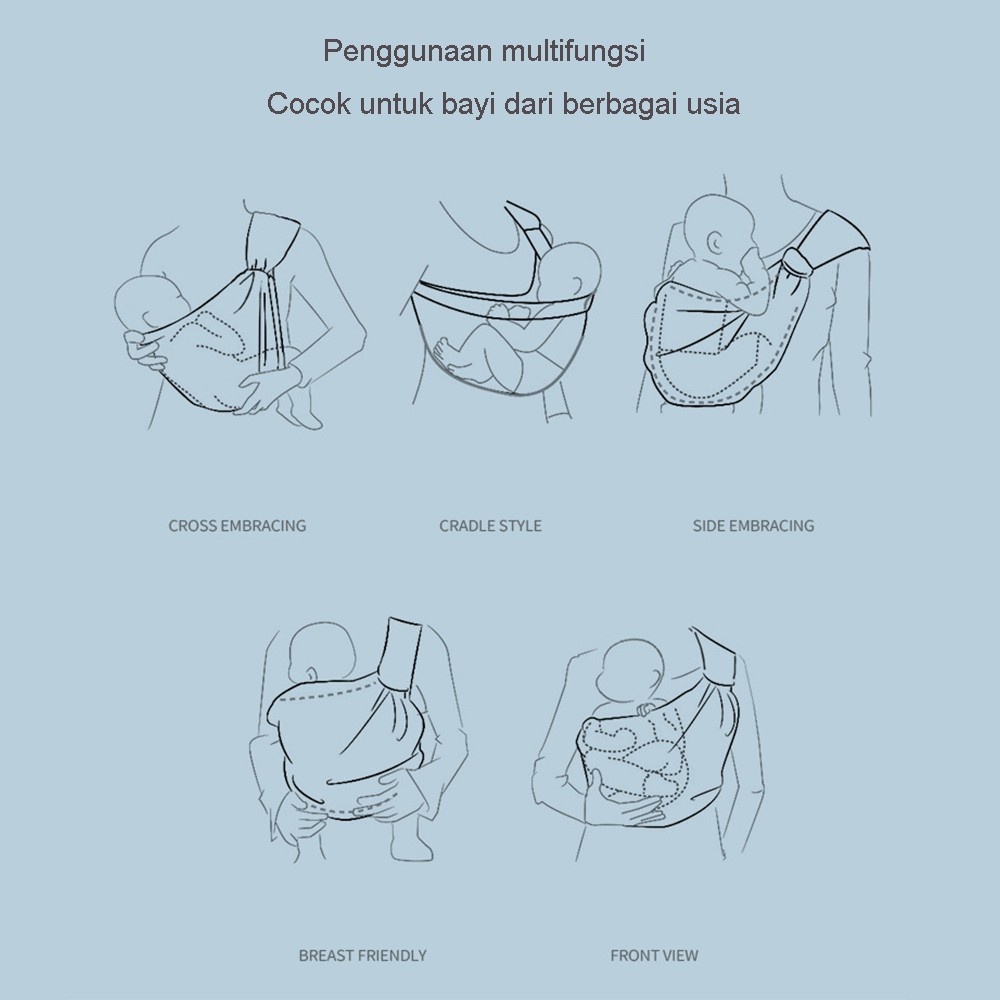 Penggunaan multifungsi

Cocok untuk bayi dari berbagai usia

CROSS EMBRACING

CRADLE STYLE

SIDE EMBRACING

BREAST FRIENDLY

FRONT VIEW