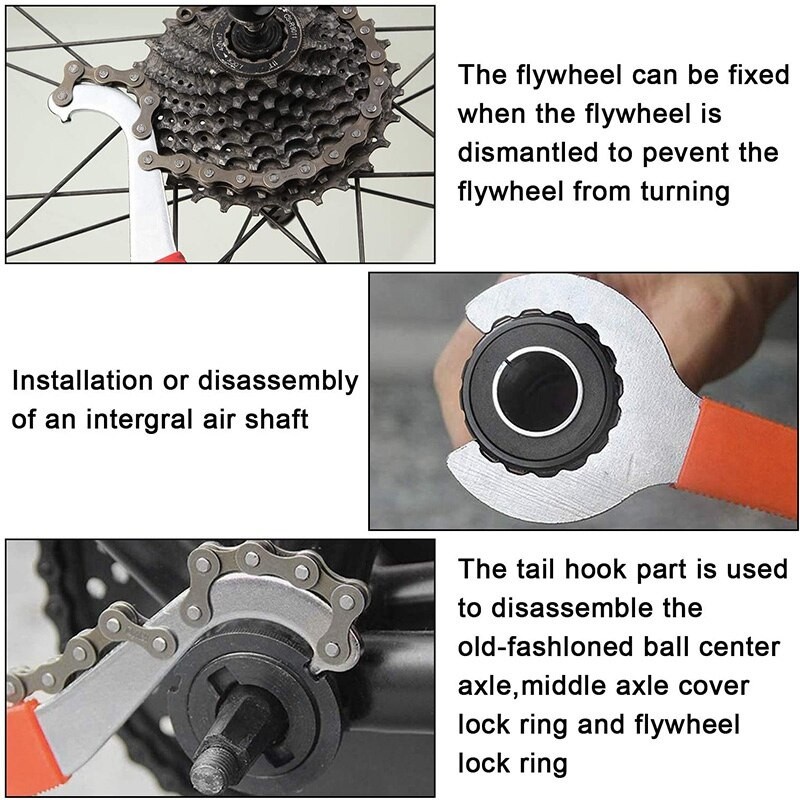 The flywheel can be fixed when the flywheel is dismantled to pevent the flywheel from turning

Installation or disassembly of an intergral air shaft

The tail hook part is used to disassemble the old-fashloned ball center axle,middle axle cover lock ring and flywheel lock ring